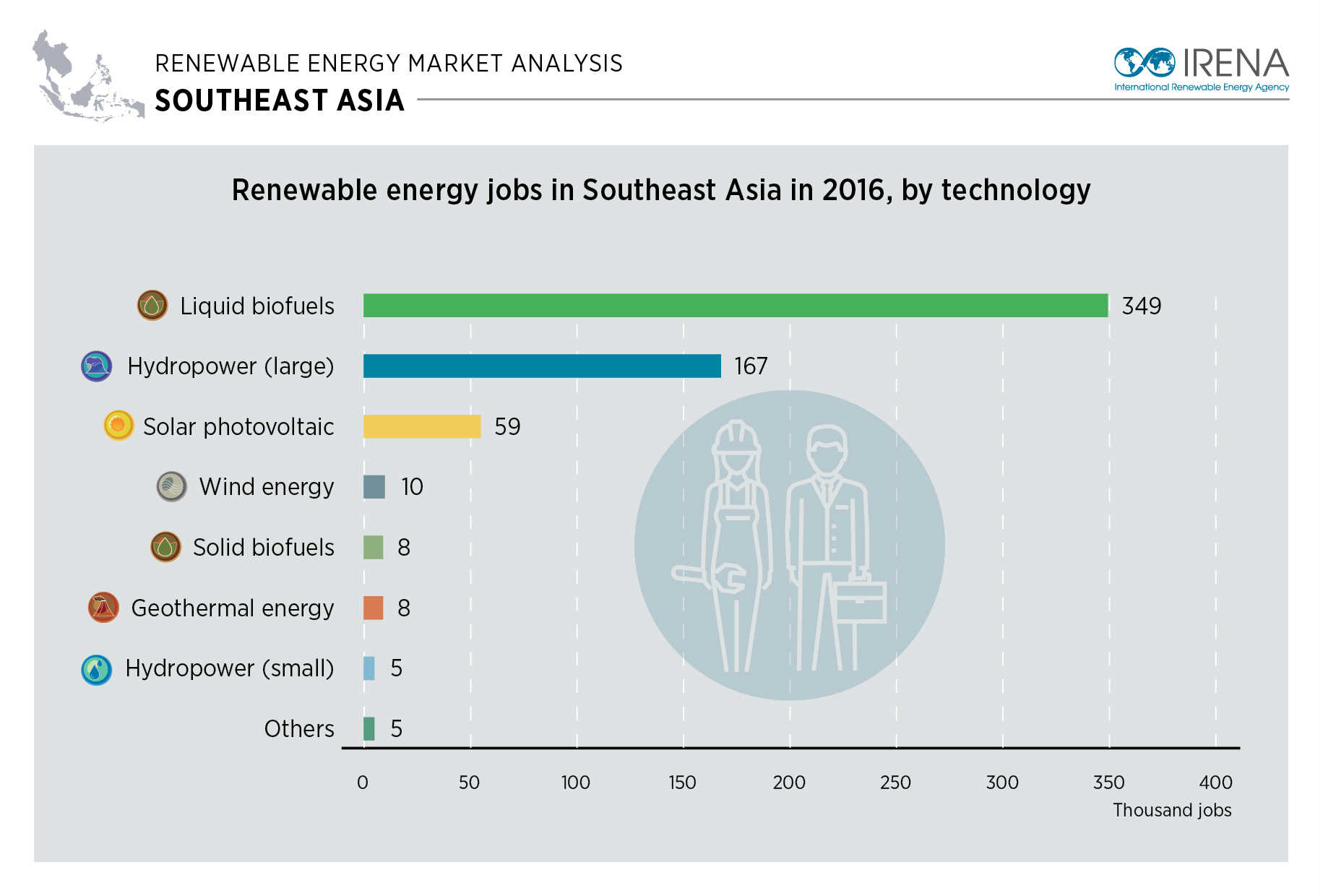 RENEWABLE ENERGY MARKET ANALYSIS
SOUTHEAST ASIA

IRENA
International Renewable Energy Agency

Renewable energy jobs in Southeast Asia in 2016, by technology

Liquid biofuels 349
Hydropower (large) 167
Solar photovoltaic 59
Wind energy 10
Solid biofuels 8
Geothermal energy 8
Hydropower (small) 5
Others 5

0 50 100 150 200 250 300 350 400
Thousand jobs