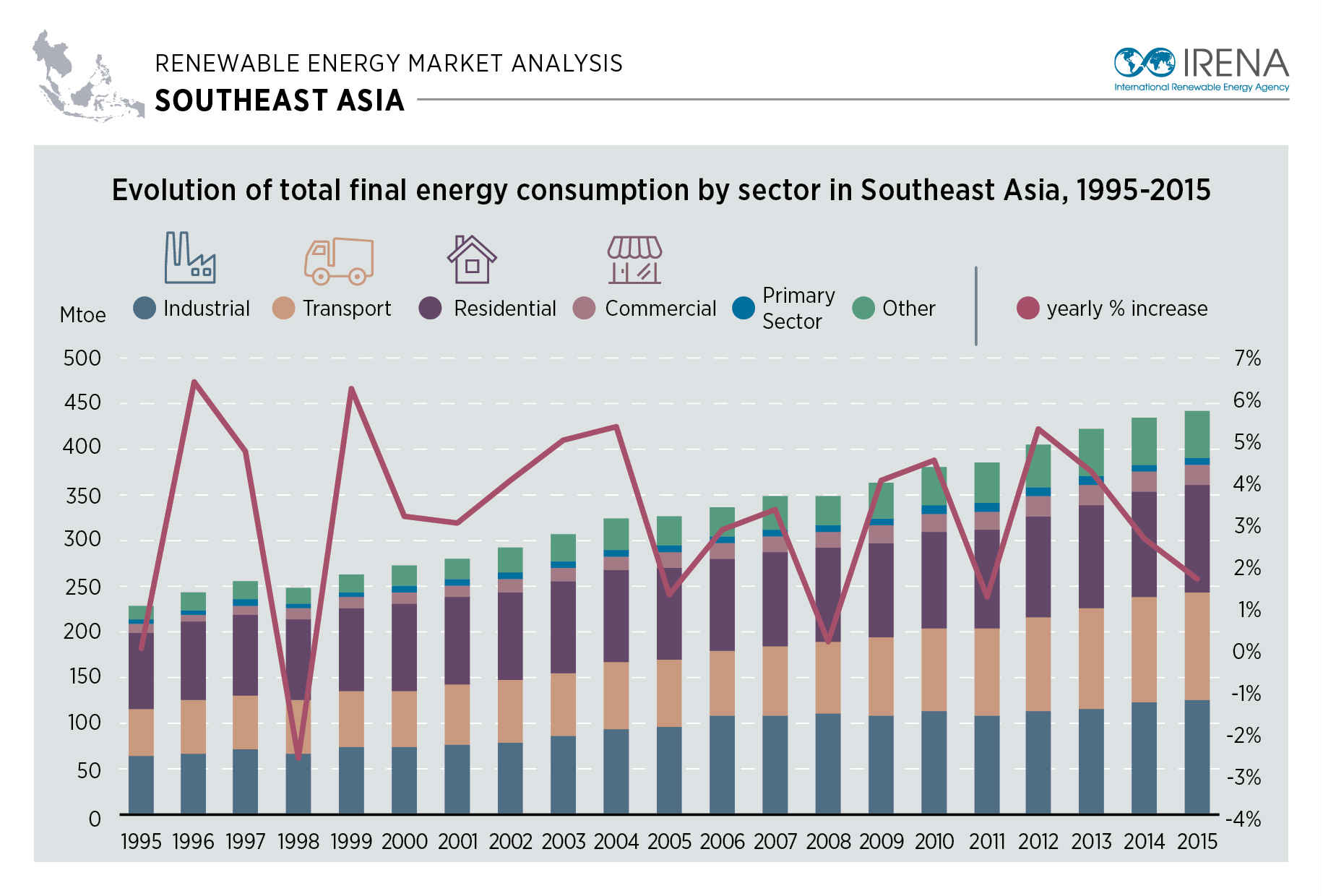 RENEWABLE ENERGY MARKET ANALYSIS
SOUTHEAST ASIA

IRENA
International Renewable Energy Agency

Evolution of total final energy consumption by sector in Southeast Asia, 1995-2015

Mtoe
Industrial
Transport
Residential
Commercial
Primary Sector
Other
yearly % increase

500
450
400
350
300
250
200
150
100
50
0

7%
6%
5%
4%
3%
2%
1%
0%
-1%
-2%
-3%
-4%

1995 1996 1997 1998 1999 2000 2001 2002 2003 2004 2005 2006 2007 2008 2009 2010 2011 2012 2013 2014 2015