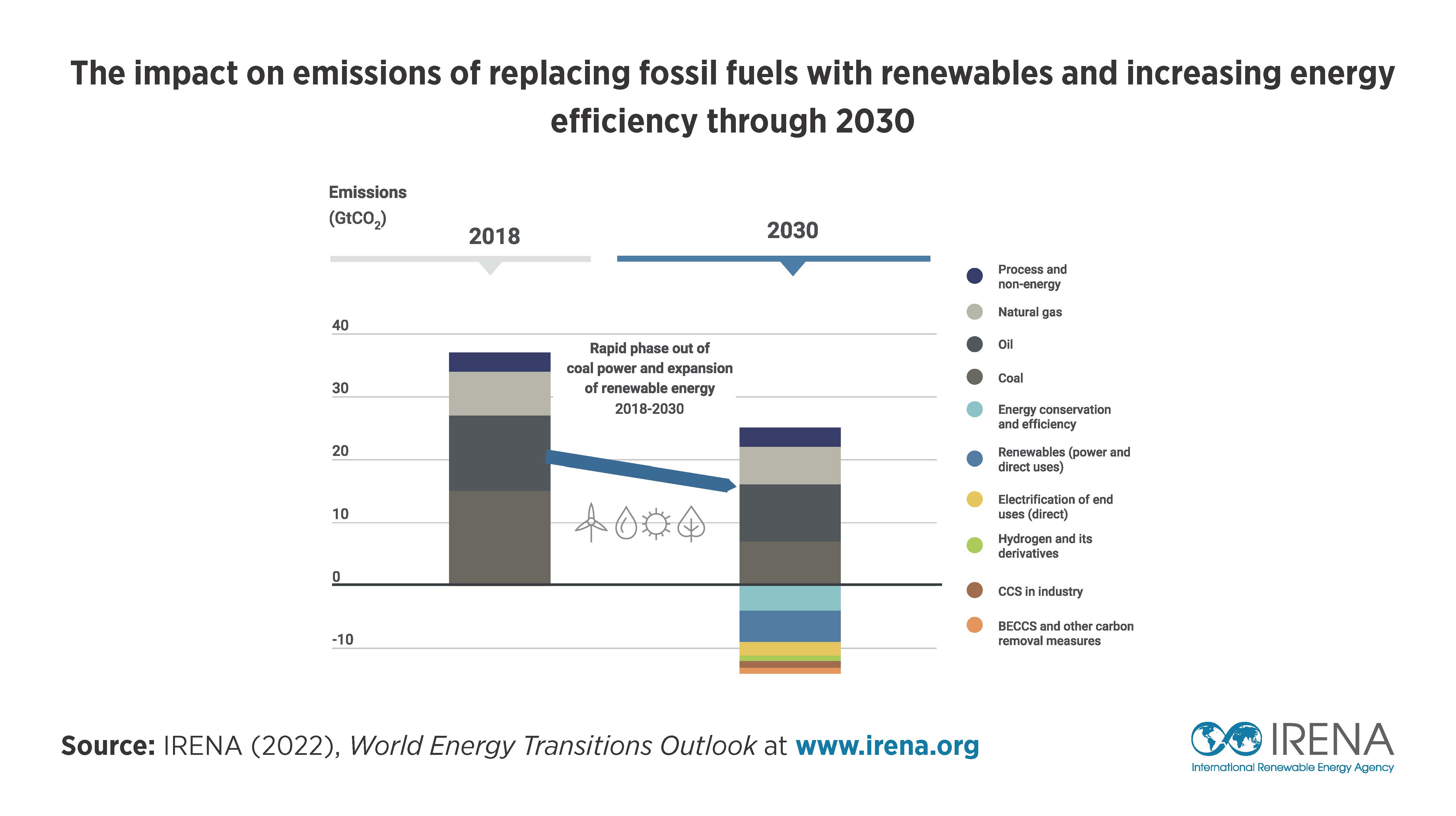 The impact on emissions of replacing fossil fuels with renewables and increasing energy efficiency through 2030

Emissions ($GtCO_2$)

2018

2030

40
30
20
10
0
-10

Rapid phase out of coal power and expansion of renewable energy 2018-2030

Process and non-energy
Natural gas
Oil
Coal
Energy conservation and efficiency
Renewables (power and direct uses)
Electrification of end uses (direct)
Hydrogen and its derivatives
CCS in industry
BECCS and other carbon removal measures

Source: IRENA (2022), World Energy Transitions Outlook at www.irena.org

IRENA
International Renewable Energy Agency