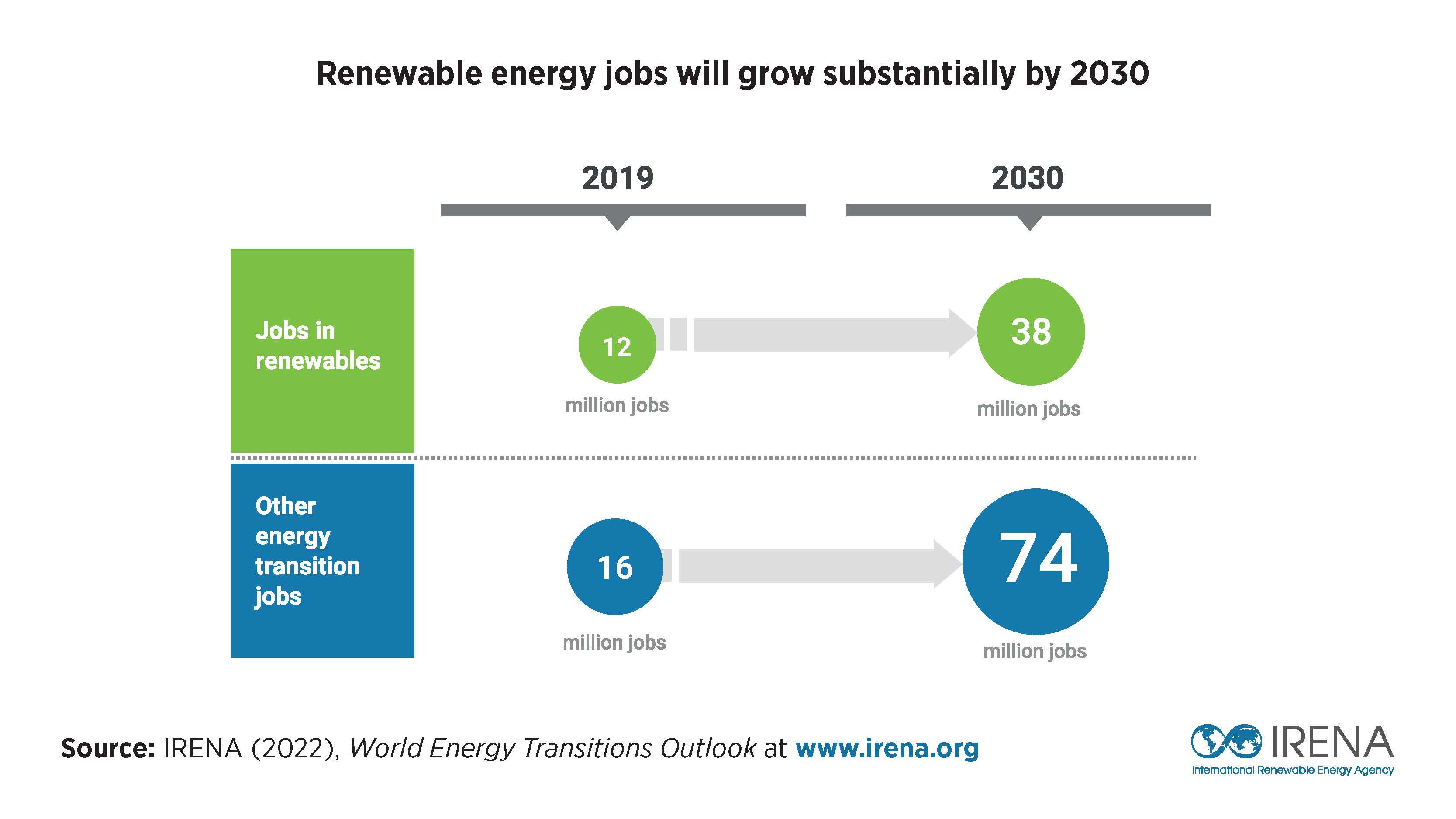 Renewable energy jobs will grow substantially by 2030

2019

2030

Jobs in renewables

12
million jobs

38
million jobs

Other energy transition jobs

16
million jobs

74
million jobs

Source: IRENA (2022), World Energy Transitions Outlook at www.irena.org

IRENA
International Renewable Energy Agency