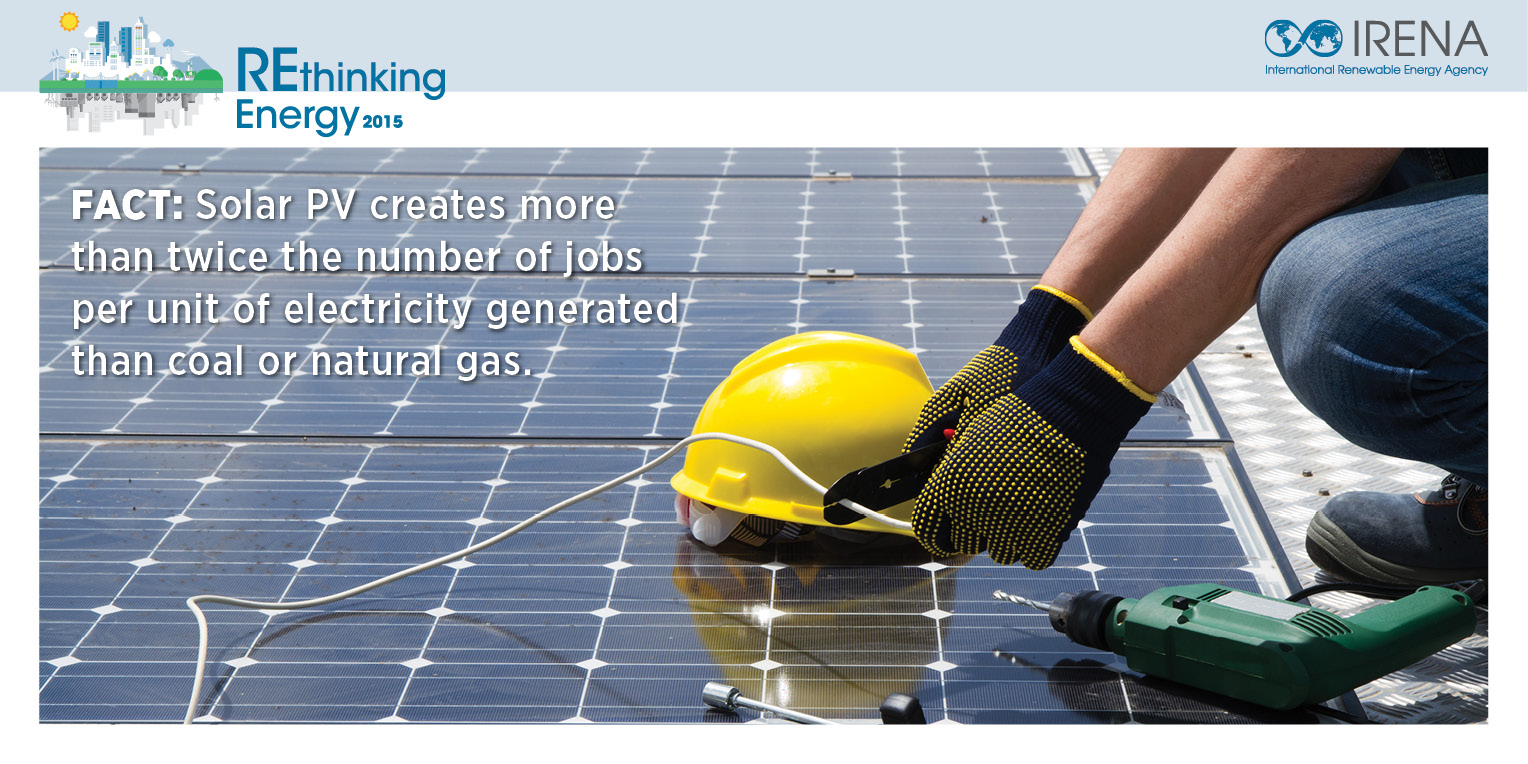 REthinking Energy 2015

IRENA
International Renewable Energy Agency

FACT: Solar PV creates more than twice the number of jobs per unit of electricity generated than coal or natural gas.