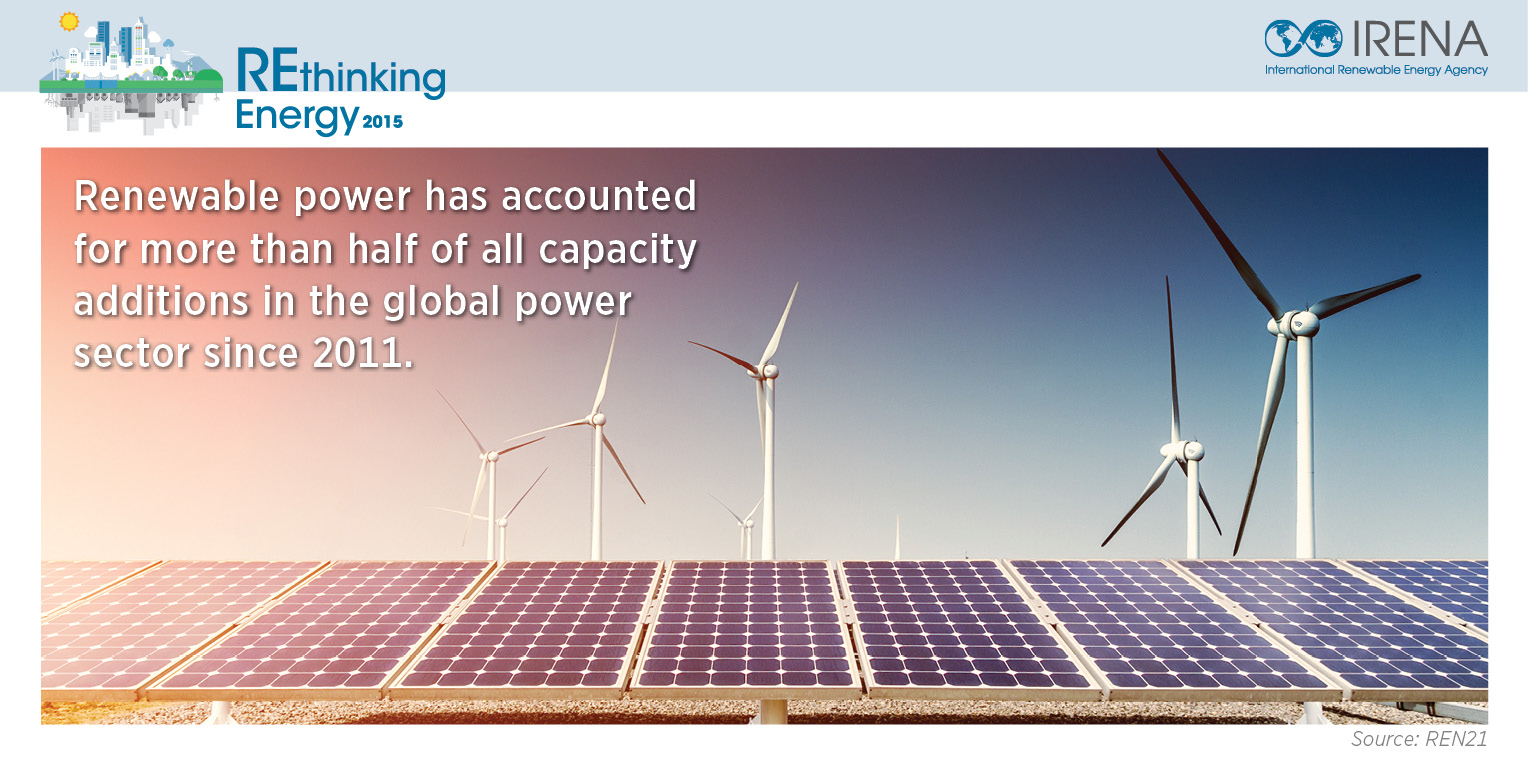 REthinking Energy 2015

IRENA
International Renewable Energy Agency

Renewable power has accounted for more than half of all capacity additions in the global power sector since 2011.

Source: REN21