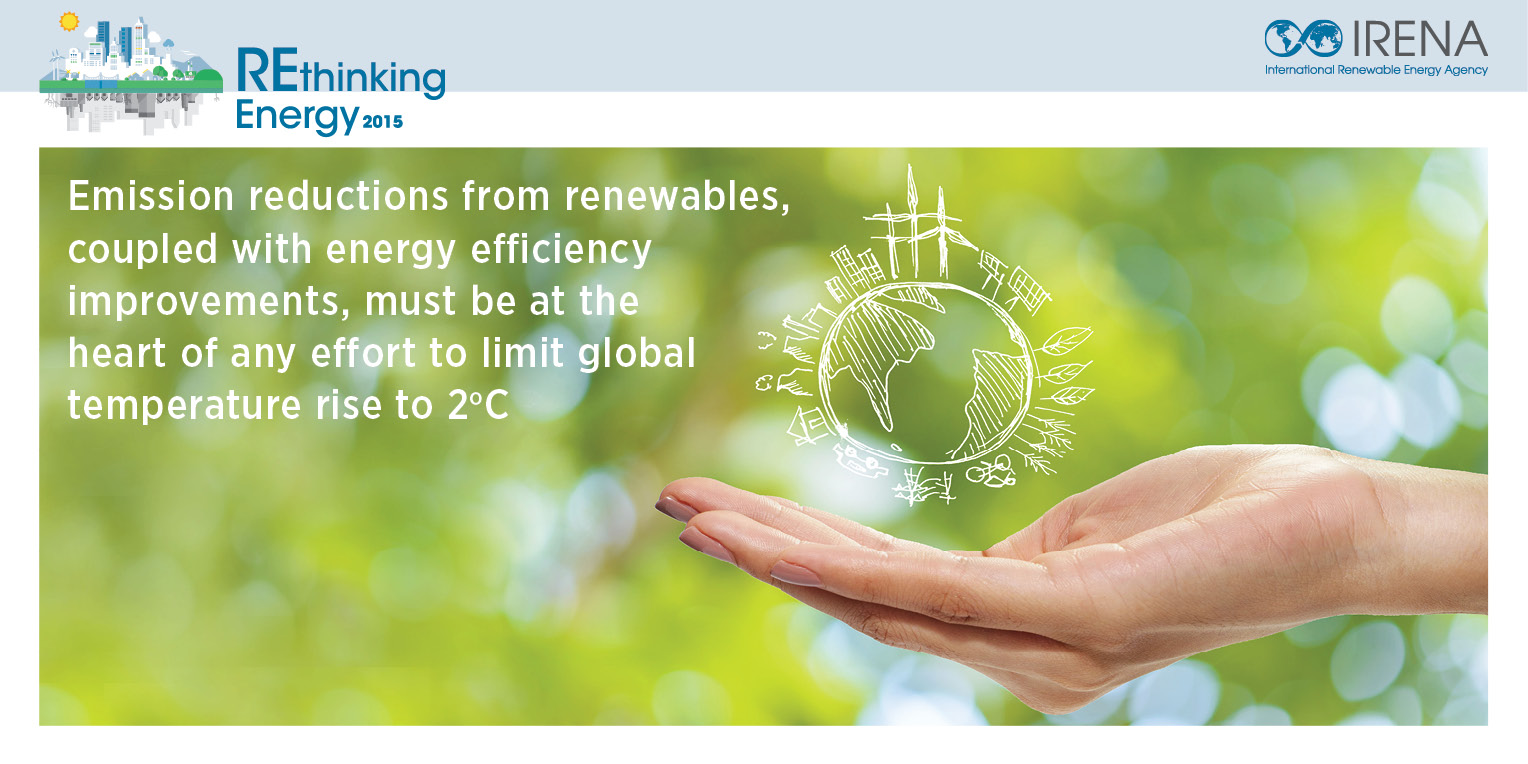 REthinking Energy 2015

IRENA
International Renewable Energy Agency

Emission reductions from renewables, coupled with energy efficiency improvements, must be at the heart of any effort to limit global temperature rise to 2°C