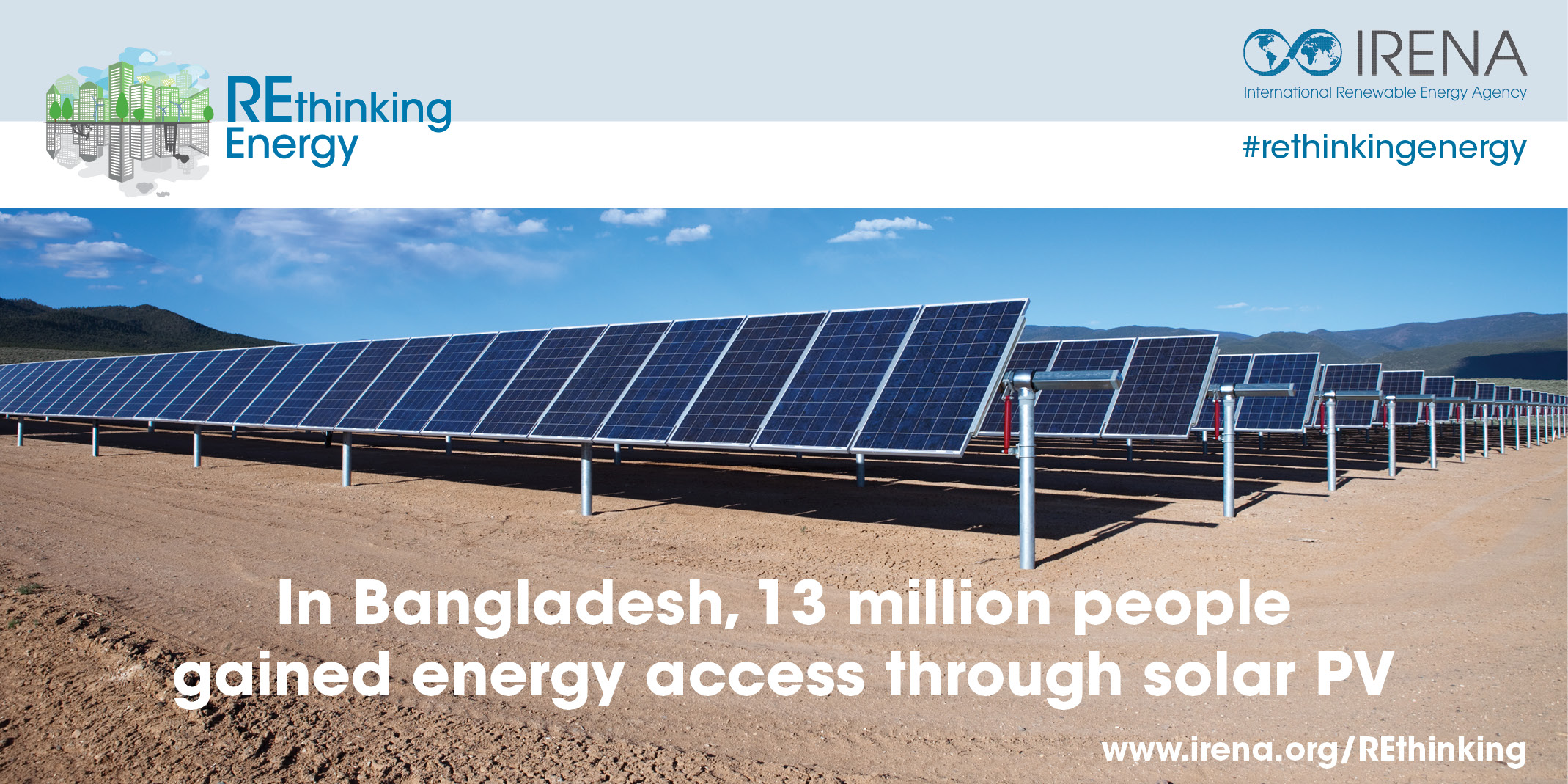 REthinking Energy

IRENA
International Renewable Energy Agency

#rethinkingenergy

In Bangladesh, 13 million people gained energy access through solar PV

www.irena.org/REthinking