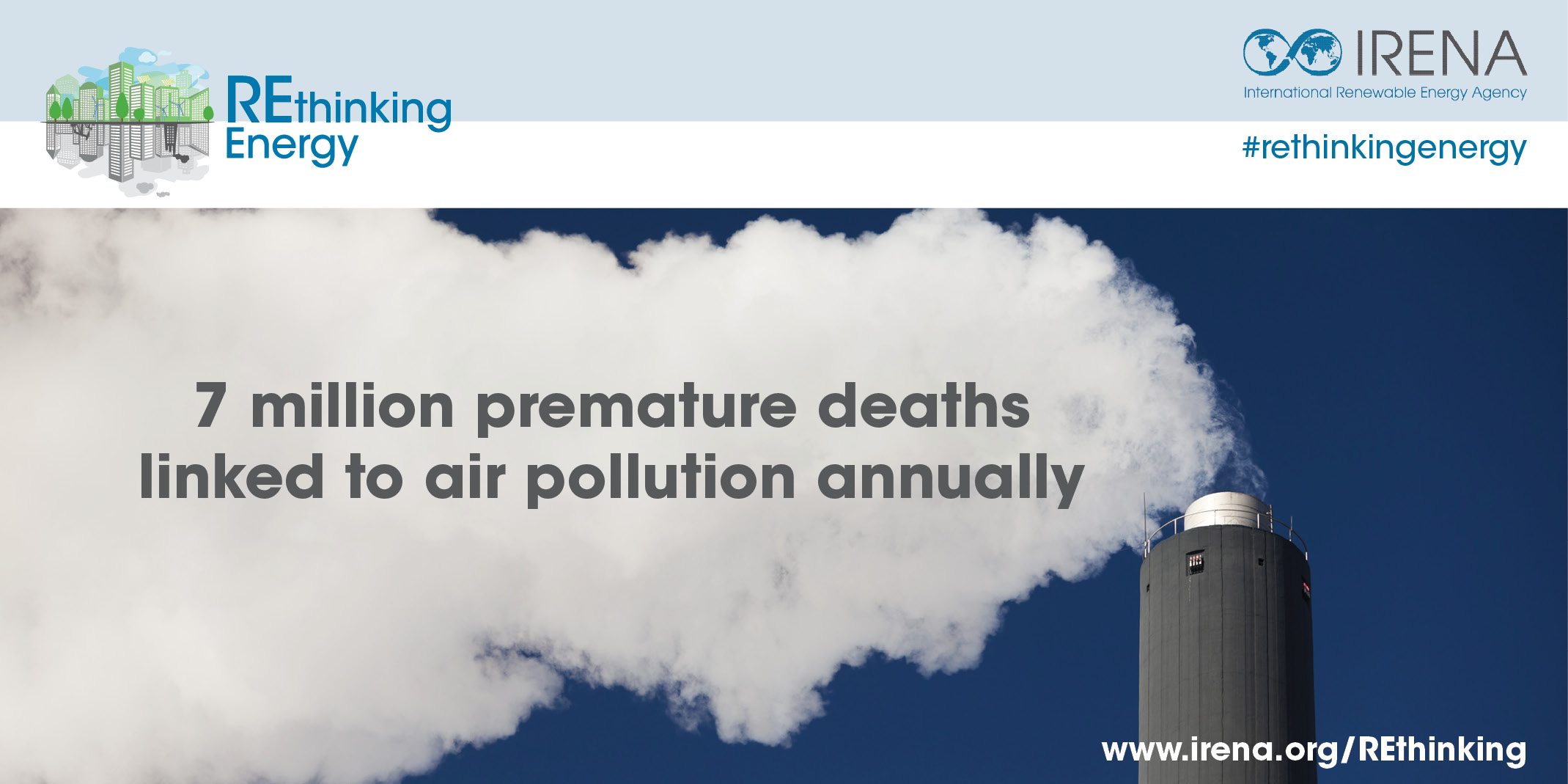 REthinking Energy

IRENA
International Renewable Energy Agency

#rethinkingenergy

7 million premature deaths linked to air pollution annually

www.irena.org/REthinking