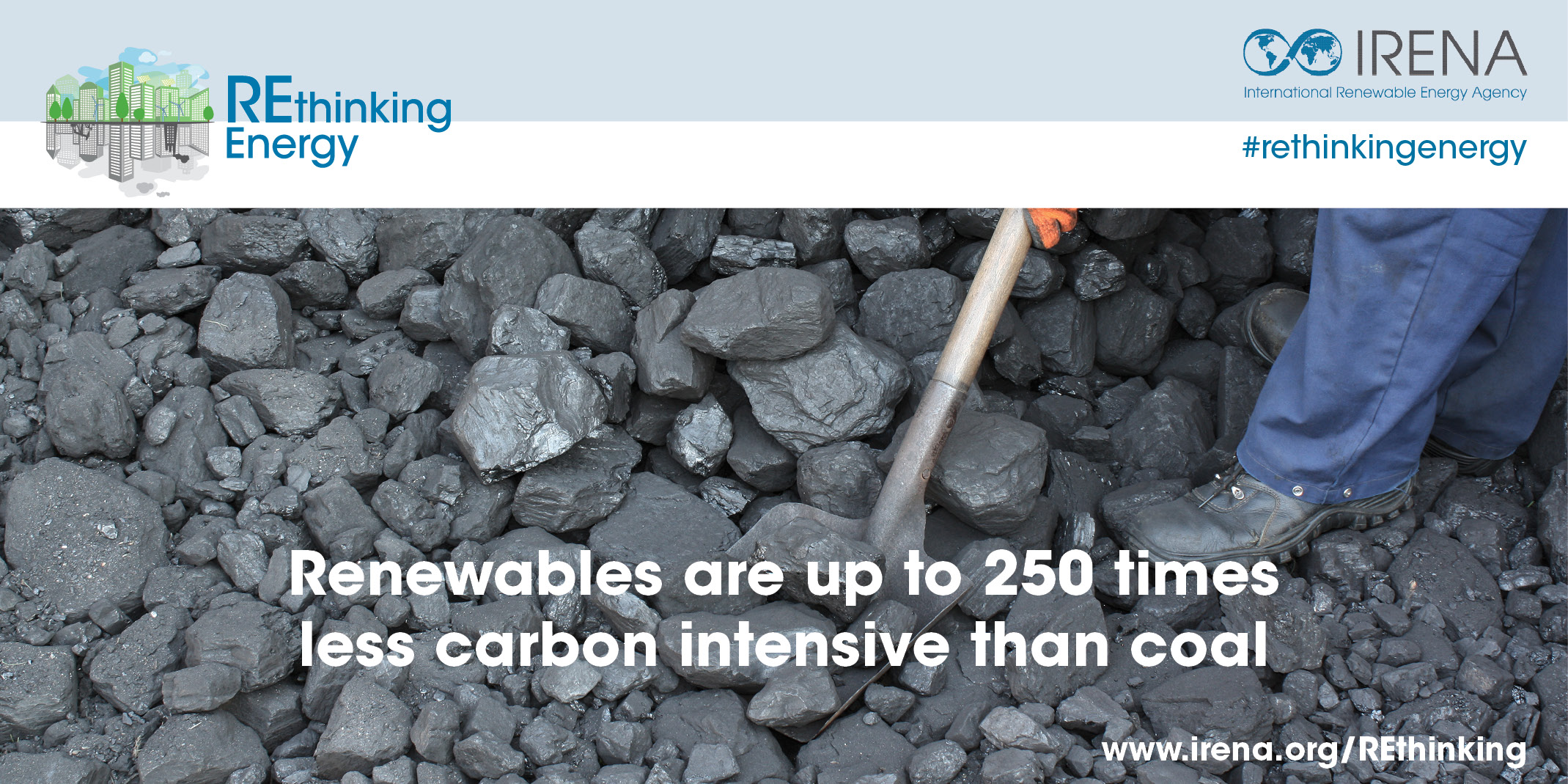 REthinking Energy

IRENA
International Renewable Energy Agency

#rethinkingenergy

Renewables are up to 250 times less carbon intensive than coal

www.irena.org/REthinking