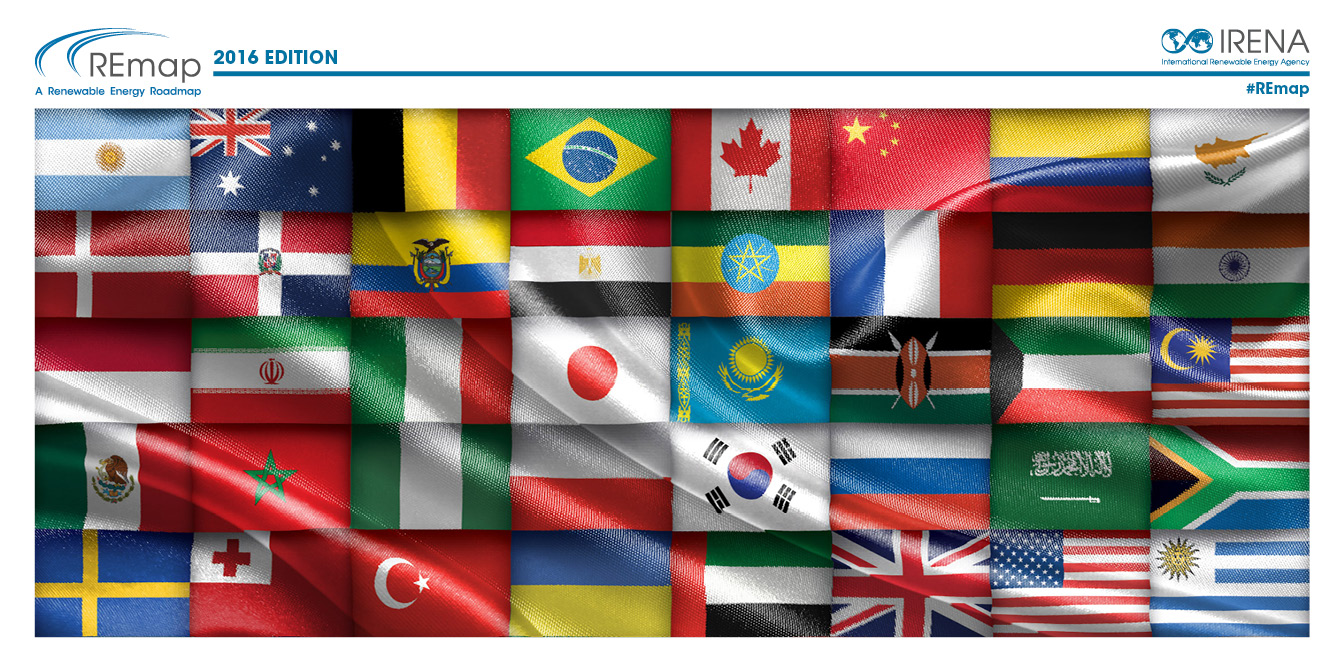 REmap
A Renewable Energy Roadmap
2016 EDITION

IRENA
International Renewable Energy Agency
#REmap