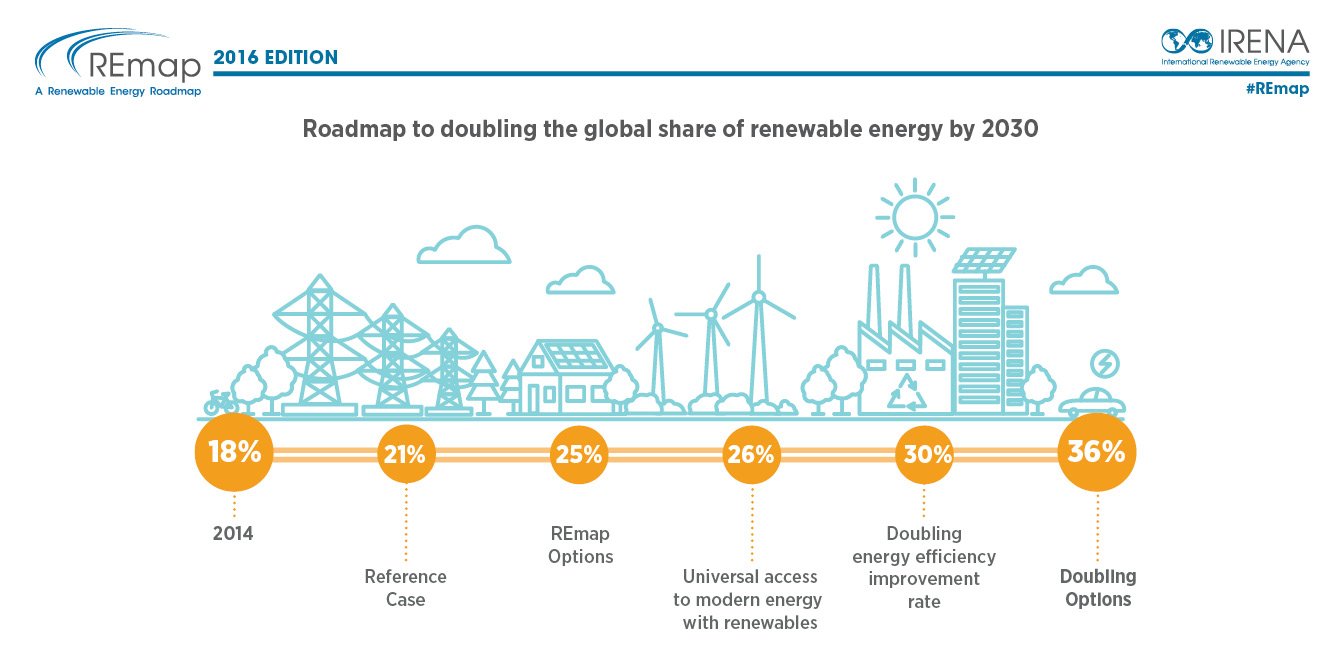 REmap
A Renewable Energy Roadmap
2016 EDITION

IRENA
International Renewable Energy Agency
#REmap

Roadmap to doubling the global share of renewable energy by 2030

18%
2014

21%
Reference Case

25%
REmap Options

26%
Universal access to modern energy with renewables

30%
Doubling energy efficiency improvement rate

36%
Doubling Options