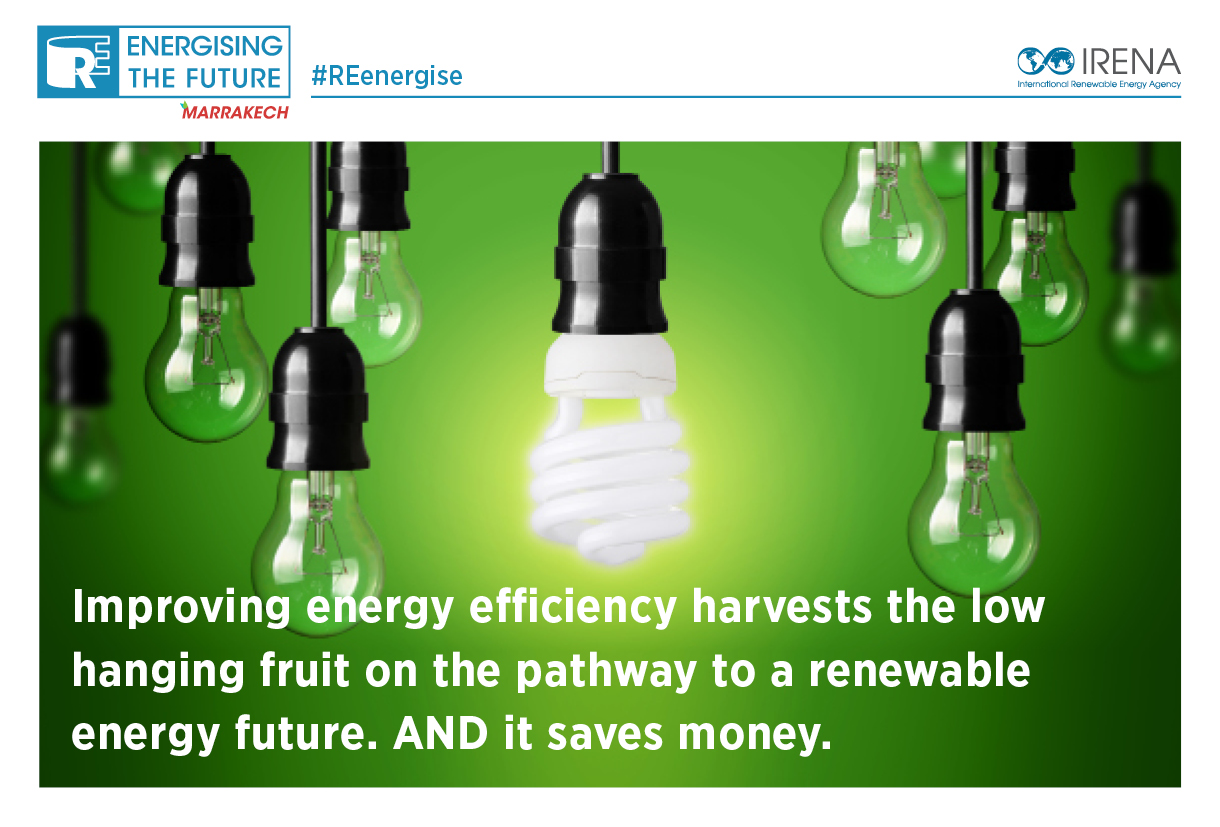 RE ENERGISING THE FUTURE
MARRAKECH

#REenergise

IRENA
International Renewable Energy Agency

Improving energy efficiency harvests the low hanging fruit on the pathway to a renewable energy future. AND it saves money.