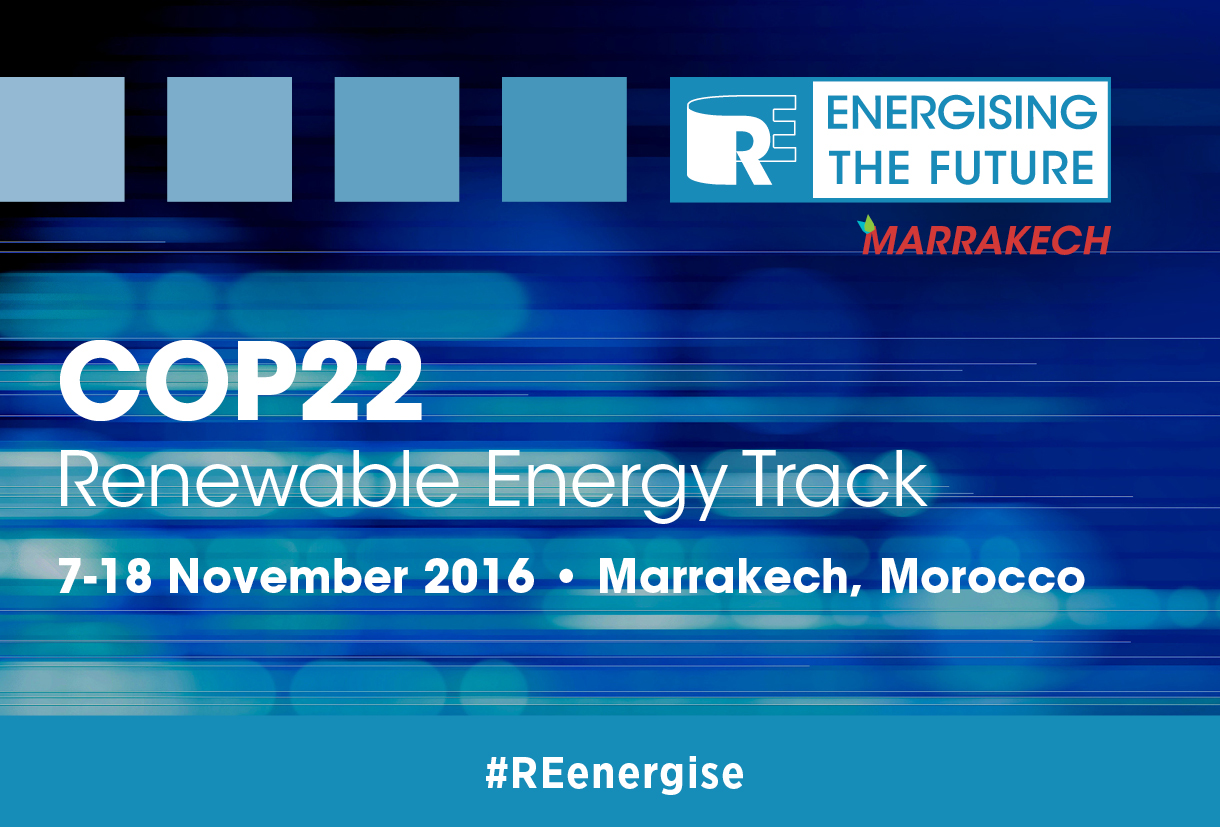 RE ENERGISING THE FUTURE

MARRAKECH

COP22
Renewable Energy Track
7-18 November 2016 • Marrakech, Morocco

#REenergise