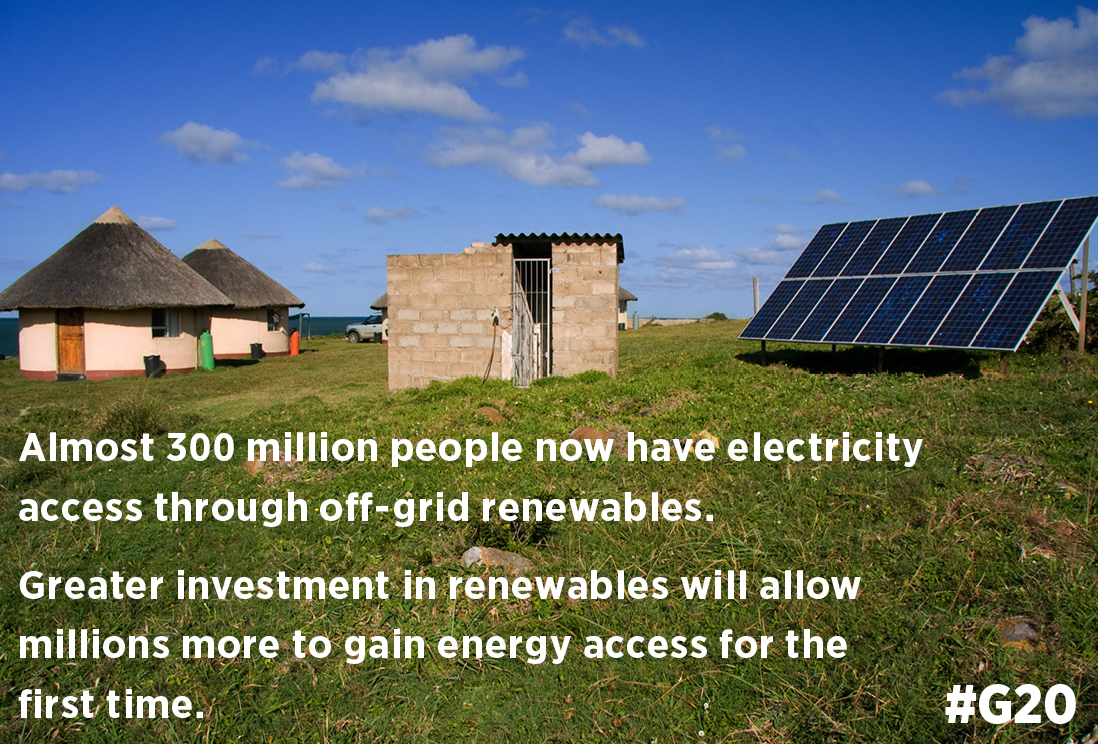 Almost 300 million people now have electricity access through off-grid renewables.

Greater investment in renewables will allow millions more to gain energy access for the first time.

#G20