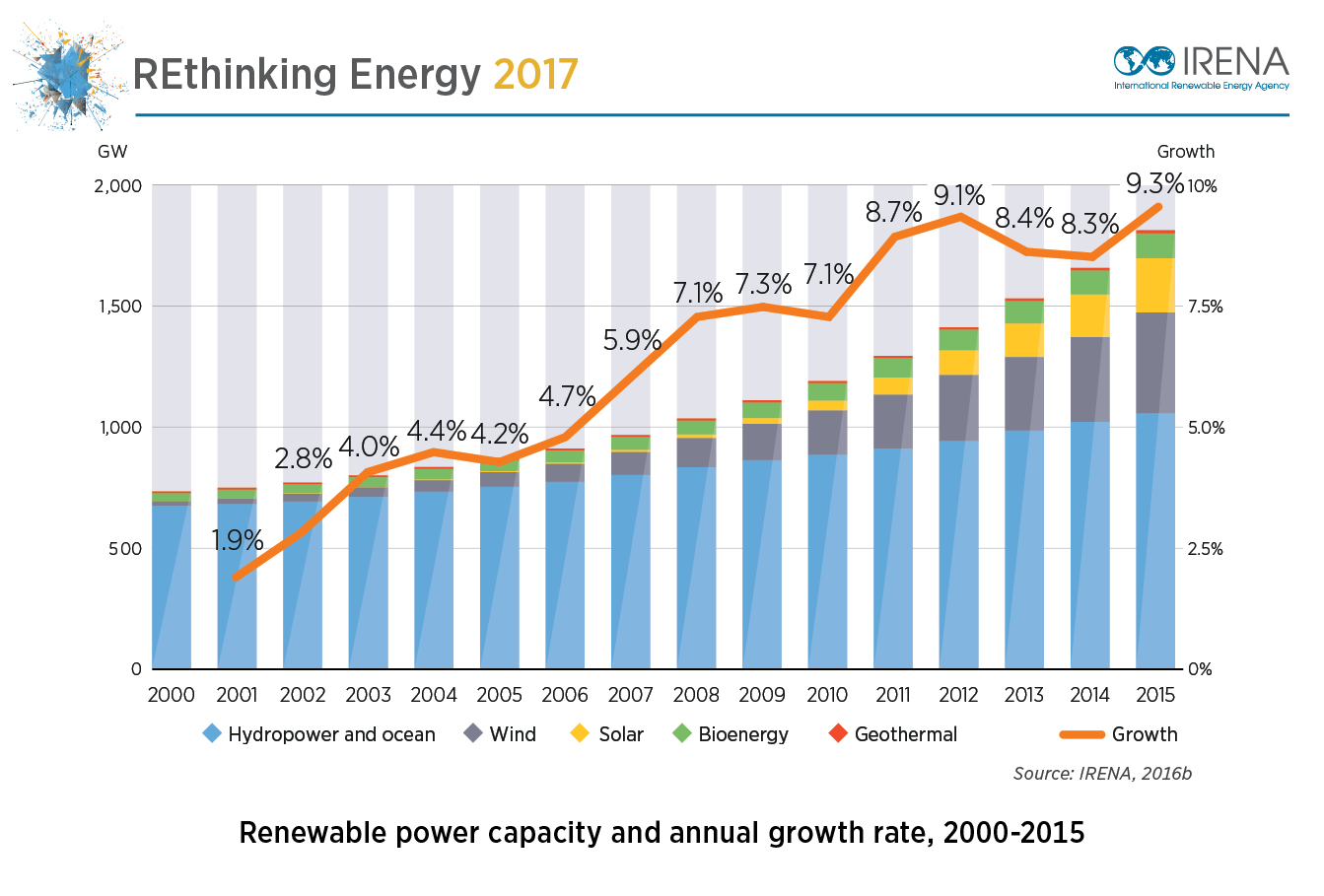 REthinking Energy 2017

IRENA
International Renewable Energy Agency

GW

Growth

2,000
1,500
1,000
500
0

10%
7.5%
5.0%
2.5%
0%

1.9%
2.8%
4.0%
4.4%
4.2%
4.7%
5.9%
7.1%
7.3%
7.1%
8.7%
9.1%
8.4%
8.3%
9.3%

2000 2001 2002 2003 2004 2005 2006 2007 2008 2009 2010 2011 2012 2013 2014 2015

Hydropower and ocean
Wind
Solar
Bioenergy
Geothermal
Growth

Source: IRENA, 2016b

Renewable power capacity and annual growth rate, 2000-2015