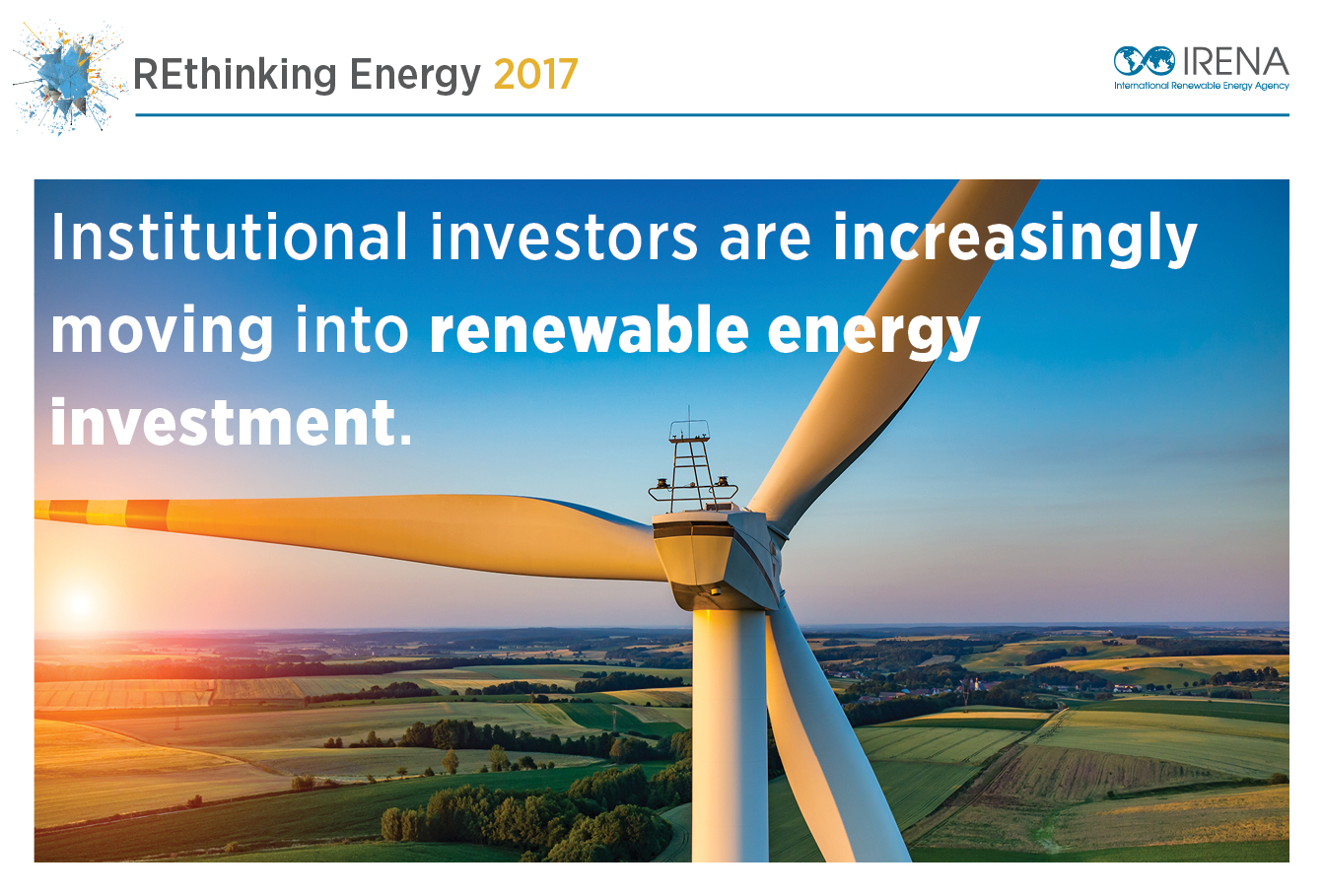 REthinking Energy 2017

IRENA
International Renewable Energy Agency

Institutional investors are increasingly moving into renewable energy investment.