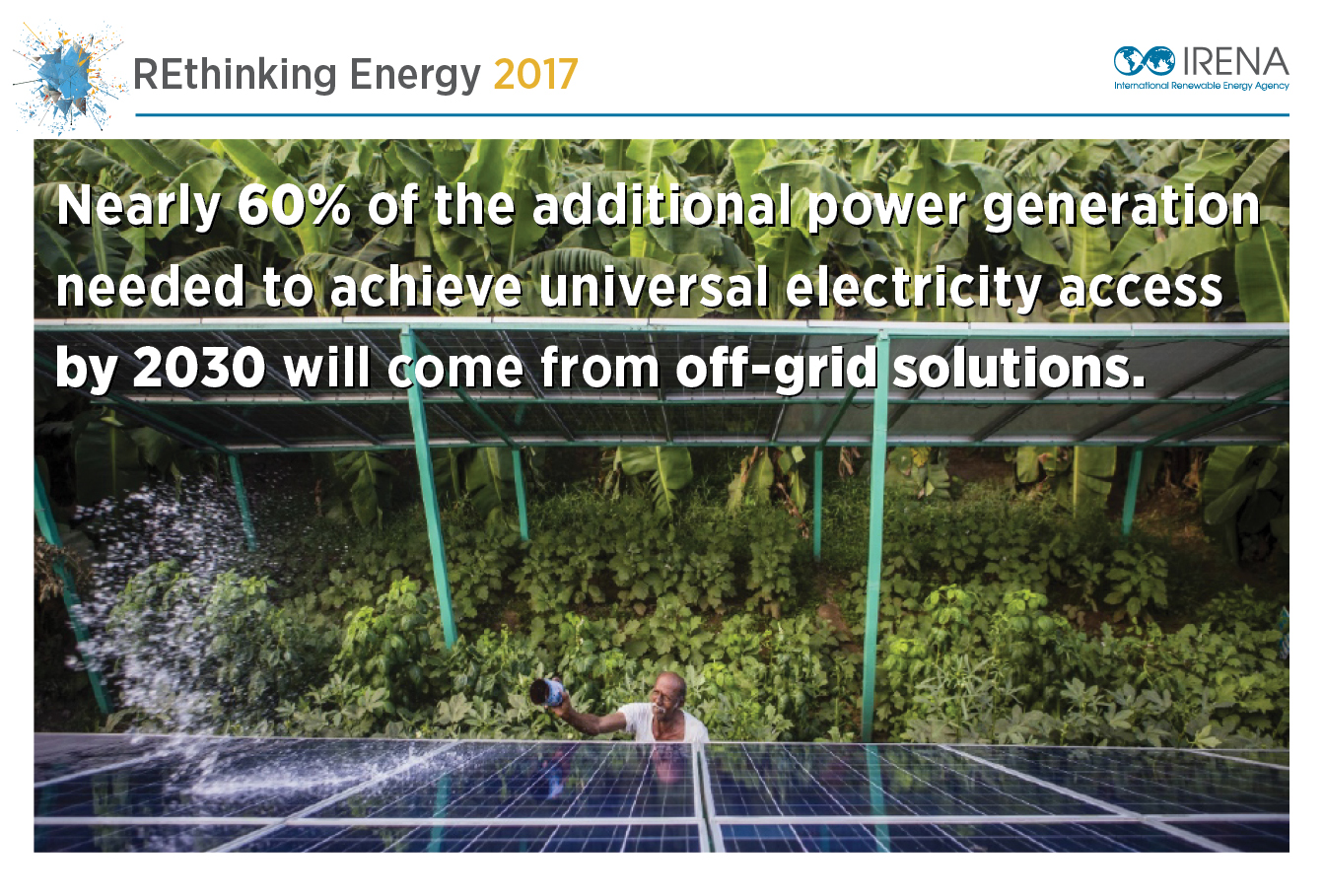 REthinking Energy 2017

IRENA
International Renewable Energy Agency

Nearly 60% of the additional power generation needed to achieve universal electricity access by 2030 will come from off-grid solutions.