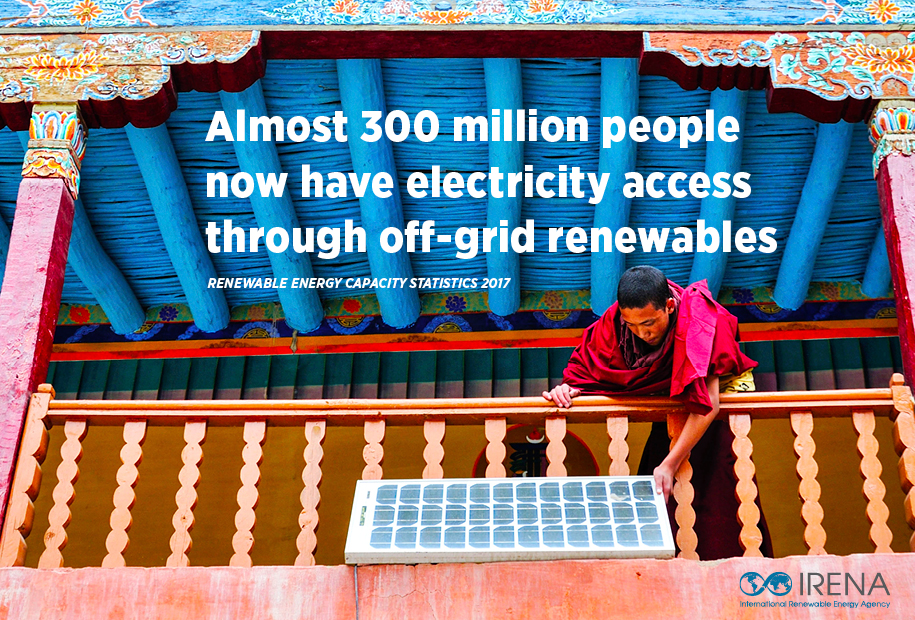 Almost 300 million people now have electricity access through off-grid renewables

RENEWABLE ENERGY CAPACITY STATISTICS 2017

IRENA
International Renewable Energy Agency