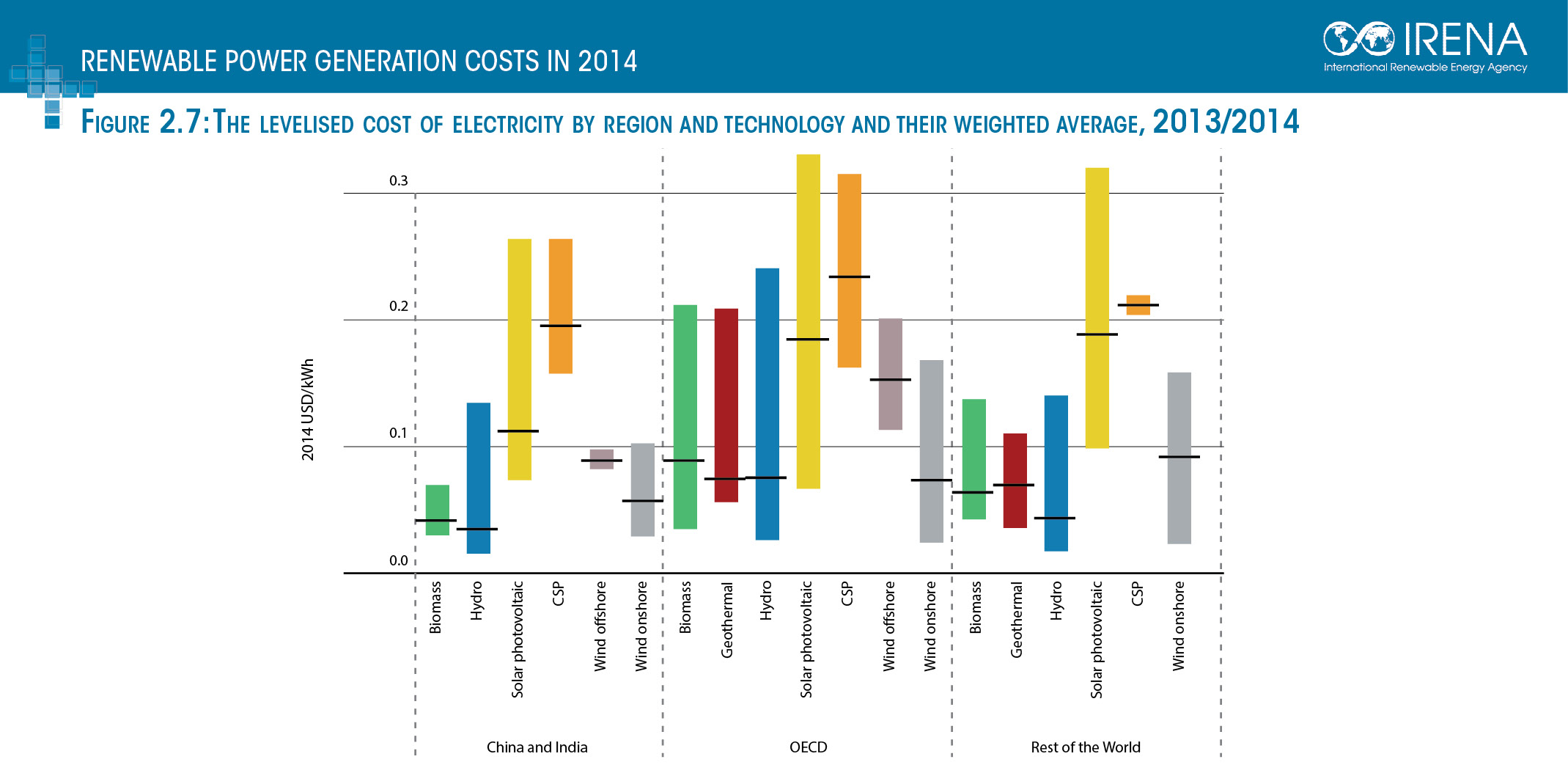 RENEWABLE POWER GENERATION COSTS IN 2014

IRENA
International Renewable Energy Agency

FIGURE 2.7: THE LEVELISED COST OF ELECTRICITY BY REGION AND TECHNOLOGY AND THEIR WEIGHTED AVERAGE, 2013/2014

2014 USD/kWh

0.3
0.2
0.1
0.0

Biomass
Hydro
Solar photovoltaic
CSP
Wind offshore
Wind onshore
Biomass
Geothermal
Hydro
Solar photovoltaic
CSP
Wind offshore
Wind onshore
Biomass
Geothermal
Hydro
Solar photovoltaic
CSP
Wind onshore

China and India
OECD
Rest of the World