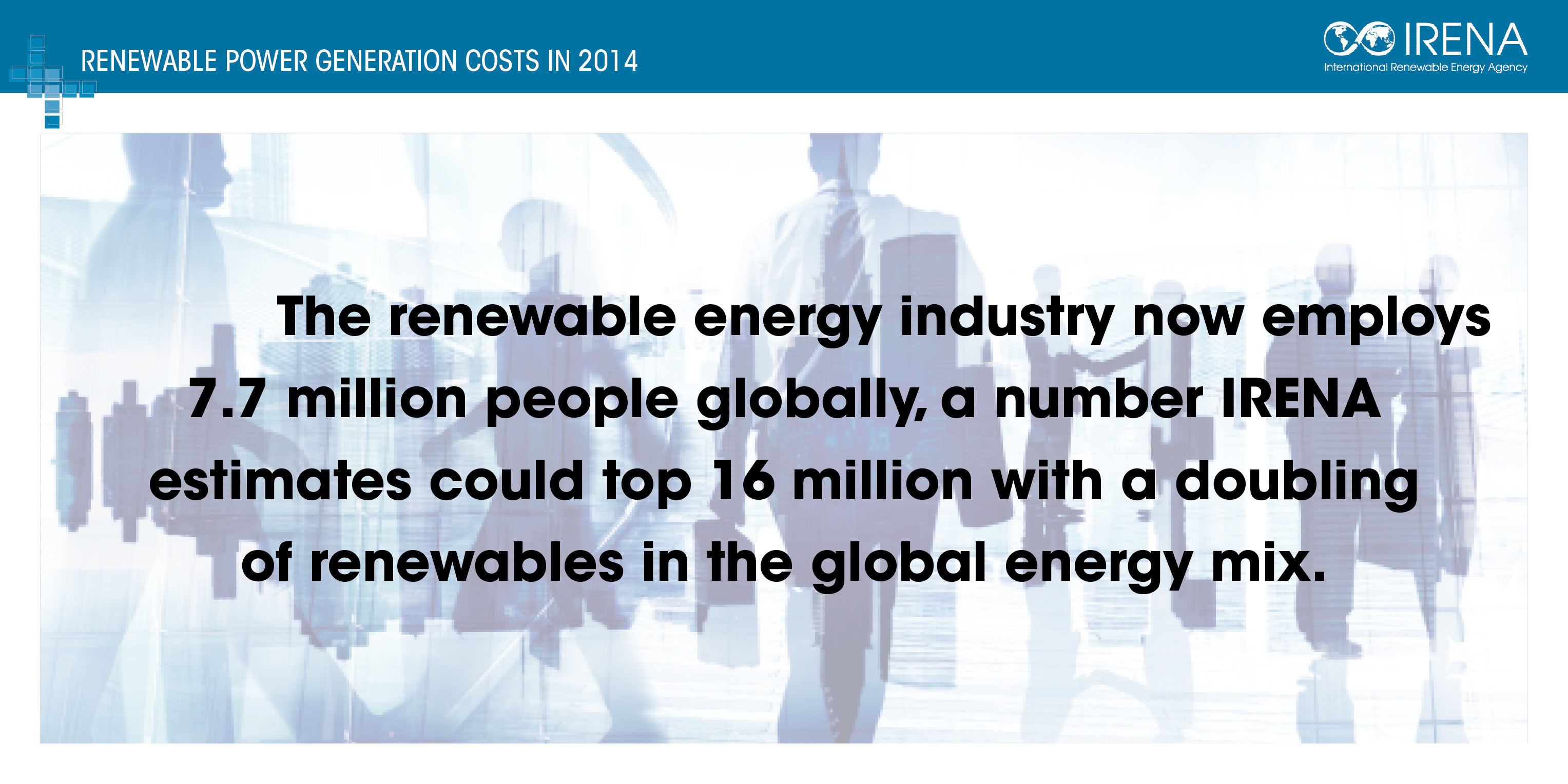 RENEWABLE POWER GENERATION COSTS IN 2014

IRENA
International Renewable Energy Agency

The renewable energy industry now employs 7.7 million people globally, a number IRENA estimates could top 16 million with a doubling of renewables in the global energy mix.