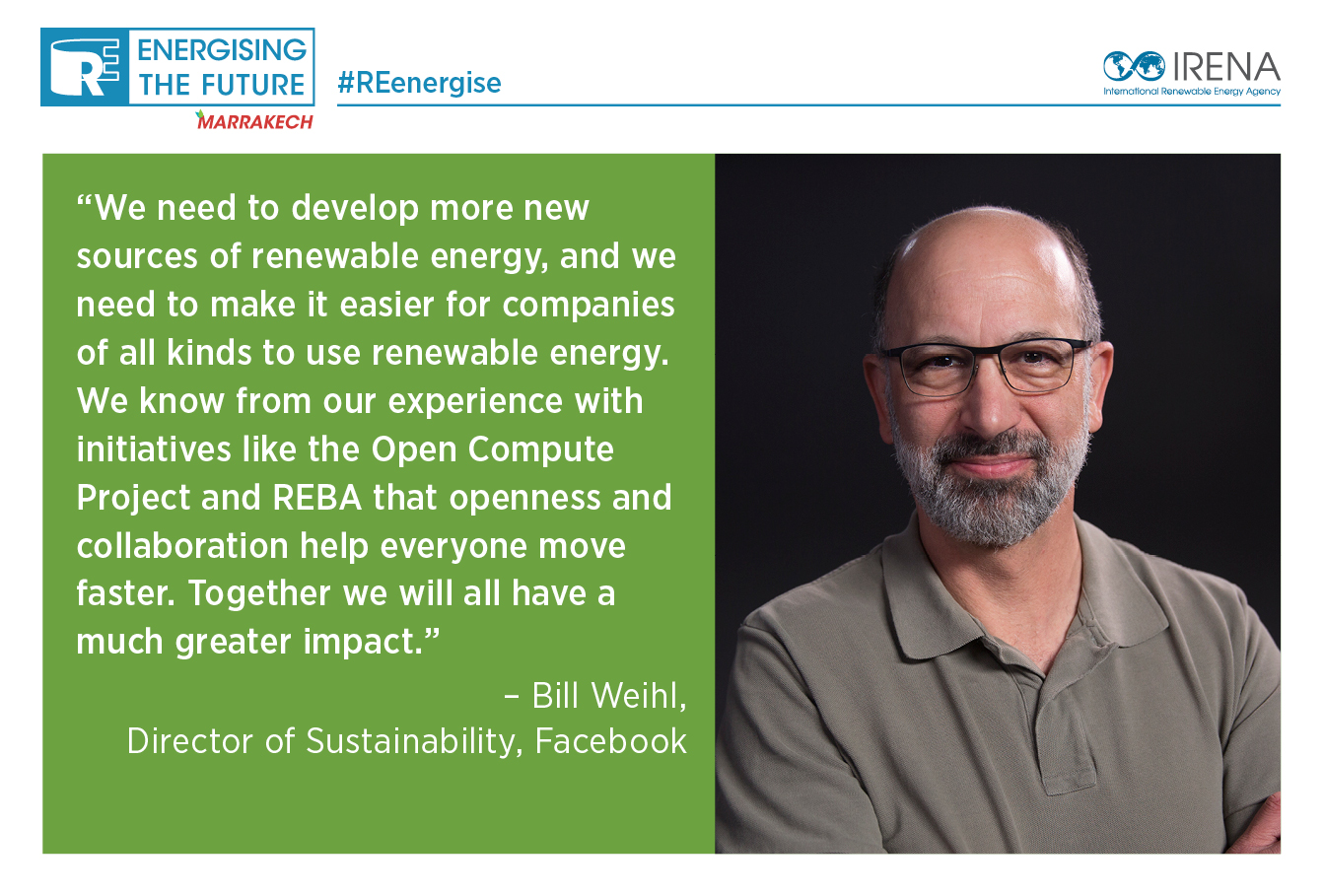 RE ENERGISING THE FUTURE
MARRAKECH

#REenergise

IRENA
International Renewable Energy Agency

“We need to develop more new sources of renewable energy, and we need to make it easier for companies of all kinds to use renewable energy. We know from our experience with initiatives like the Open Compute Project and REBA that openness and collaboration help everyone move faster. Together we will all have a much greater impact.”

– Bill Weihl,
Director of Sustainability, Facebook