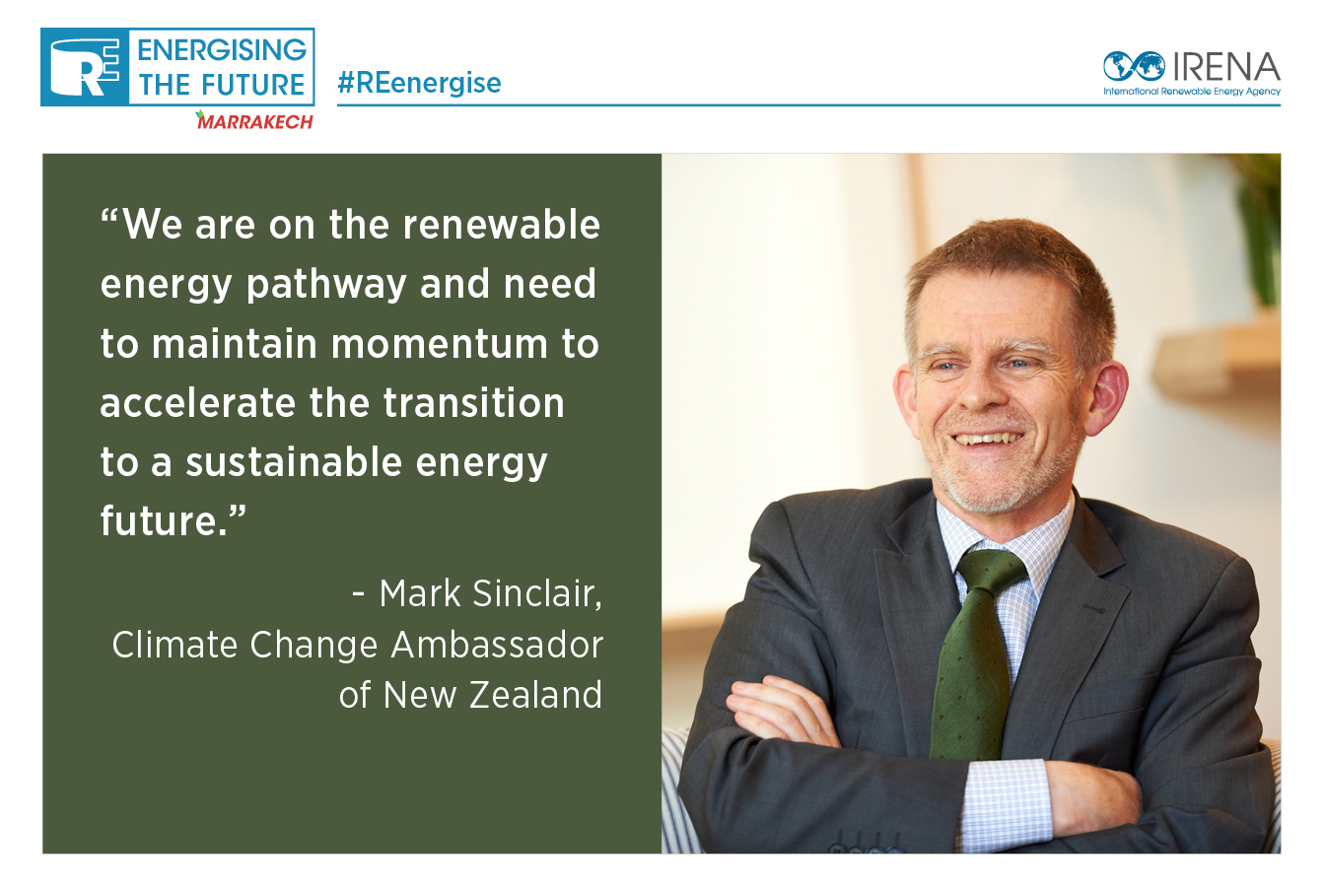 RE ENERGISING THE FUTURE
MARRAKECH

#REenergise

IRENA
International Renewable Energy Agency

“We are on the renewable energy pathway and need to maintain momentum to accelerate the transition to a sustainable energy future.”

- Mark Sinclair,
Climate Change Ambassador
of New Zealand