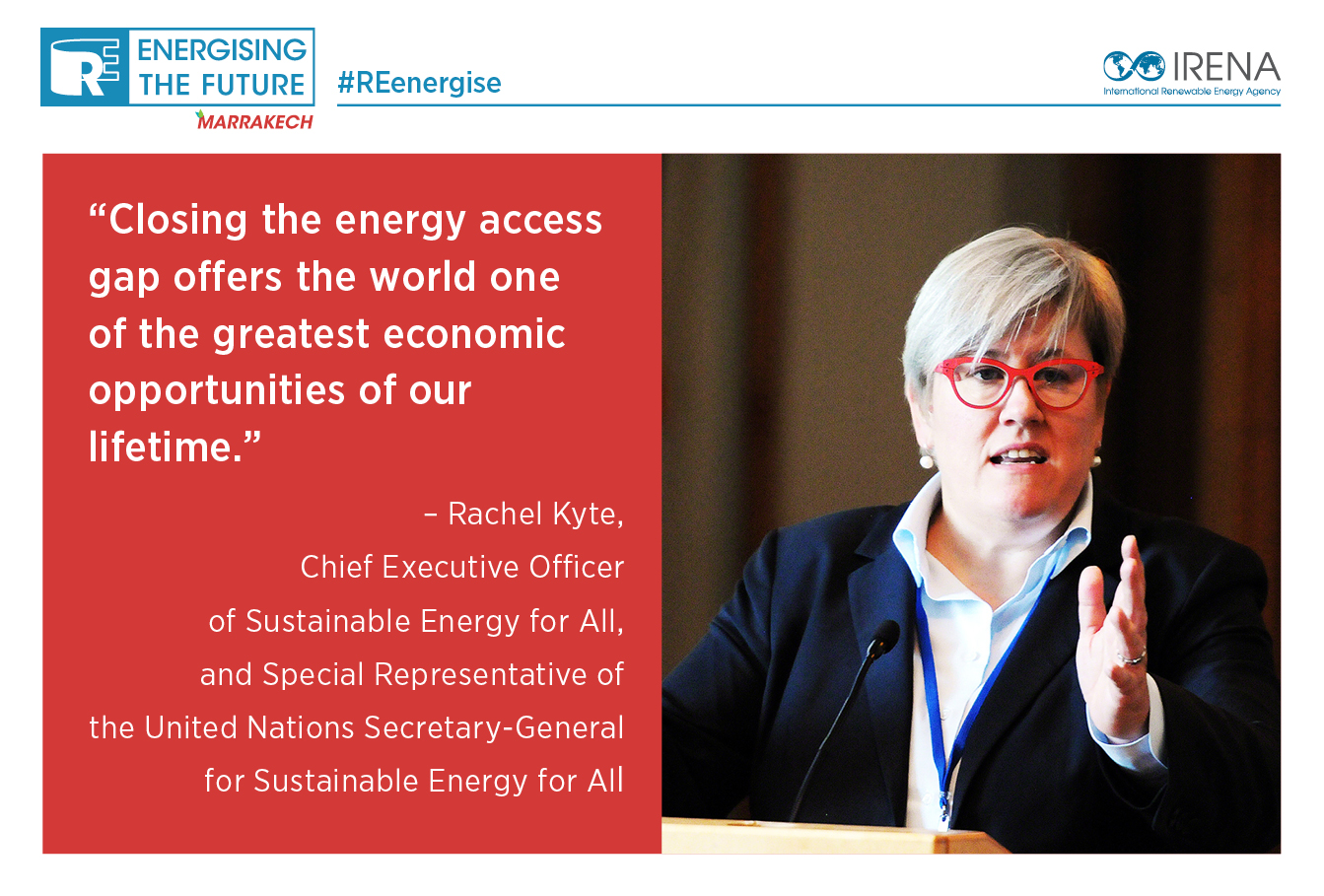 RE ENERGISING THE FUTURE
MARRAKECH

#REenergise

IRENA
International Renewable Energy Agency

“Closing the energy access gap offers the world one of the greatest economic opportunities of our lifetime.”

– Rachel Kyte, Chief Executive Officer of Sustainable Energy for All, and Special Representative of the United Nations Secretary-General for Sustainable Energy for All