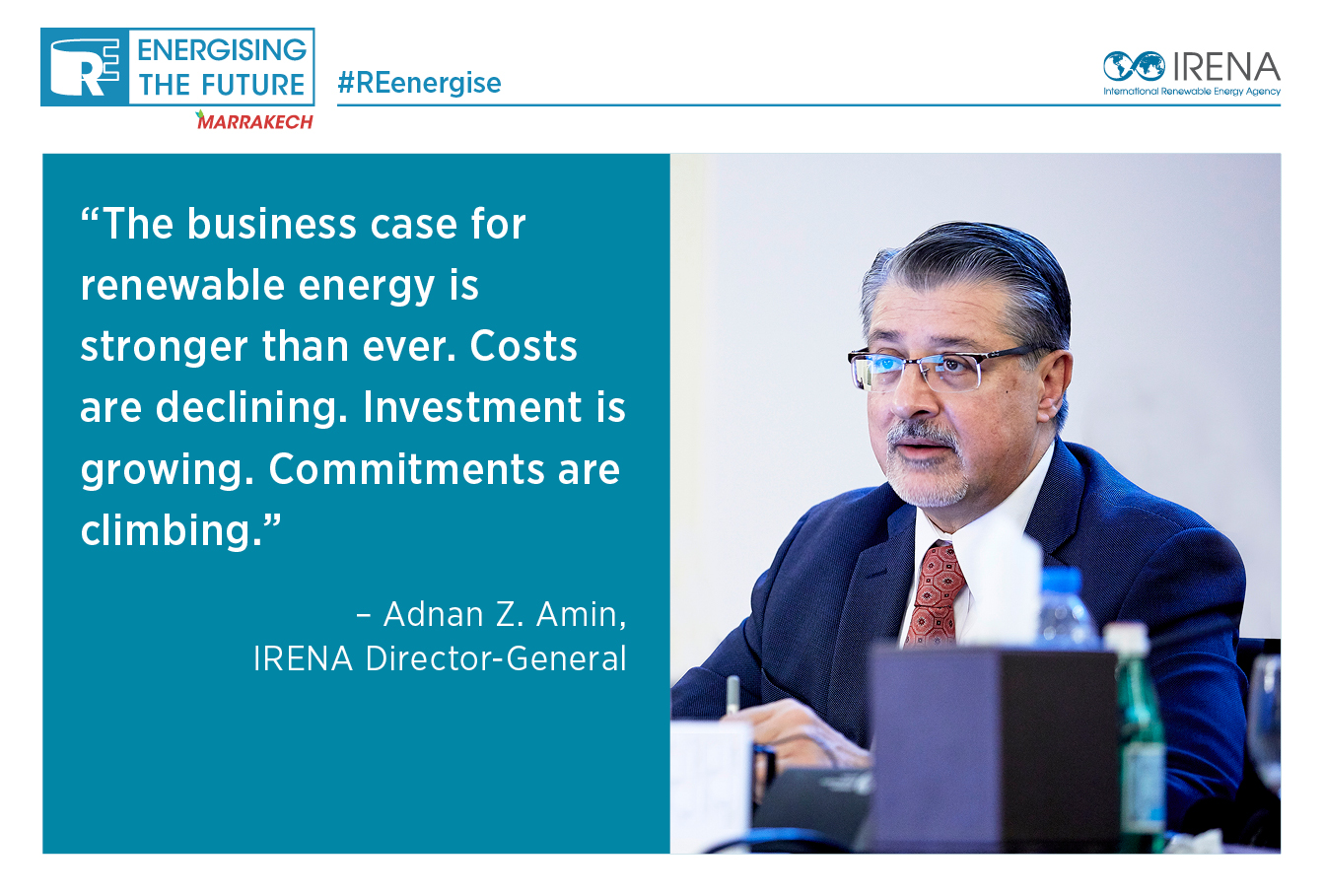 RE ENERGISING THE FUTURE
MARRAKECH

#REenergise

IRENA
International Renewable Energy Agency

“The business case for renewable energy is stronger than ever. Costs are declining. Investment is growing. Commitments are climbing.”

– Adnan Z. Amin,
IRENA Director-General