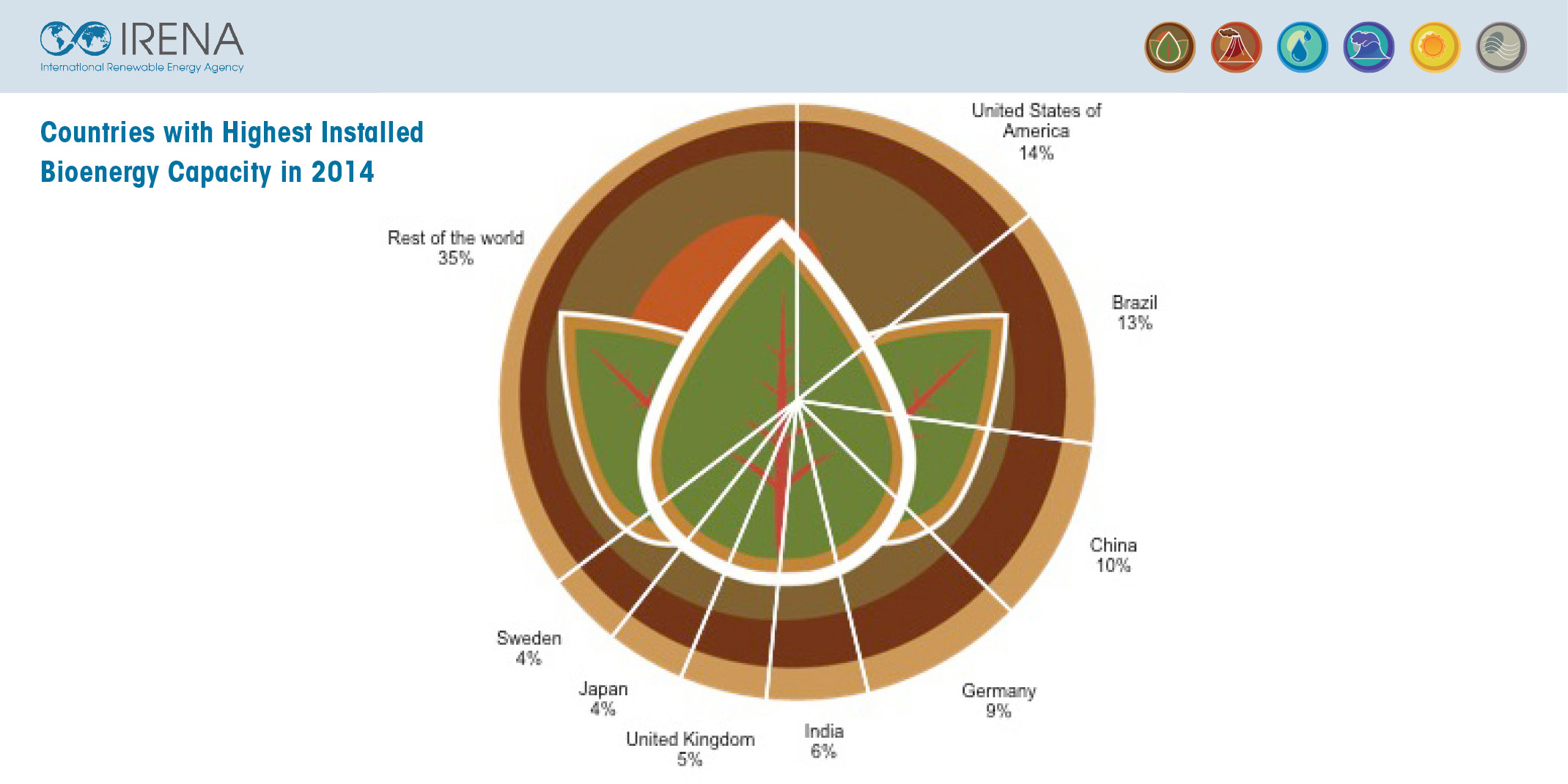 IRENA
International Renewable Energy Agency

Countries with Highest Installed Bioenergy Capacity in 2014

United States of America
14%

Brazil
13%

China
10%

Germany
9%

India
6%

United Kingdom
5%

Japan
4%

Sweden
4%

Rest of the world
35%