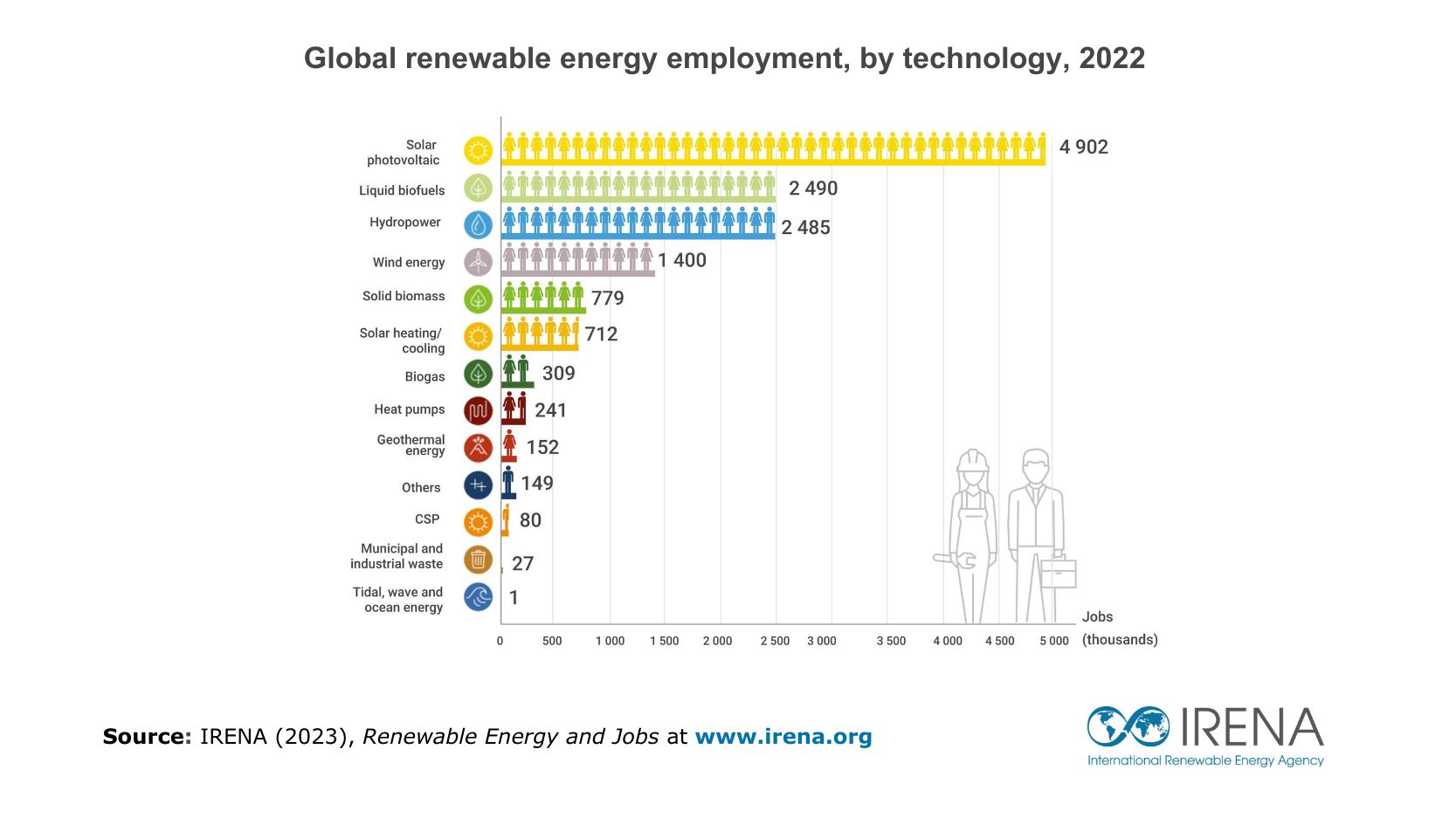 Global renewable energy employment, by technology, 2022

Solar photovoltaic 4 902
Liquid biofuels 2 490
Hydropower 2 485
Wind energy 1 400
Solid biomass 779
Solar heating/ cooling 712
Biogas 309
Heat pumps 241
Geothermal energy 152
Others 149
CSP 80
Municipal and industrial waste 27
Tidal, wave and ocean energy 1

0 500 1 000 1 500 2 000 2 500 3 000 3 500 4 000 4 500 5 000 Jobs (thousands)

Source: IRENA (2023), Renewable Energy and Jobs at www.irena.org

IRENA
International Renewable Energy Agency