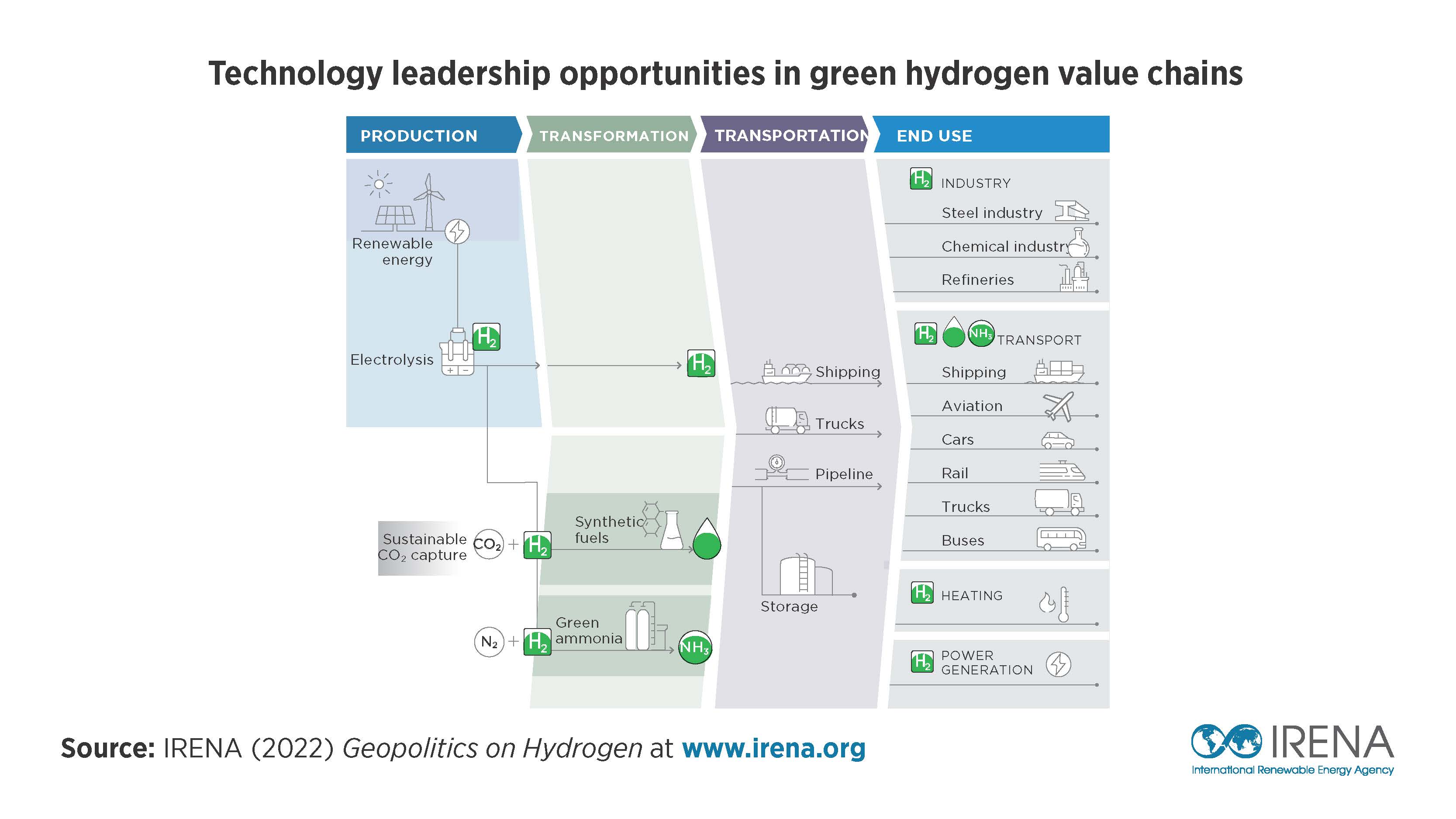 Technology leadership opportunities in green hydrogen value chains

PRODUCTION

TRANSFORMATION

TRANSPORTATION

END USE

Renewable energy

Electrolysis

$H_2$

$H_2$

Sustainable $CO_2$ capture

$CO_2$ + $H_2$

Synthetic fuels

$N_2$ + $H_2$

Green ammonia

$NH_3$

Shipping

Trucks

Pipeline

Storage

$H_2$ INDUSTRY

Steel industry

Chemical industry

Refineries

$H_2$ $NH_3$ TRANSPORT

Shipping

Aviation

Cars

Rail

Trucks

Buses

$H_2$ HEATING

$H_2$ POWER GENERATION

Source: IRENA (2022) Geopolitics on Hydrogen at www.irena.org

IRENA
International Renewable Energy Agency