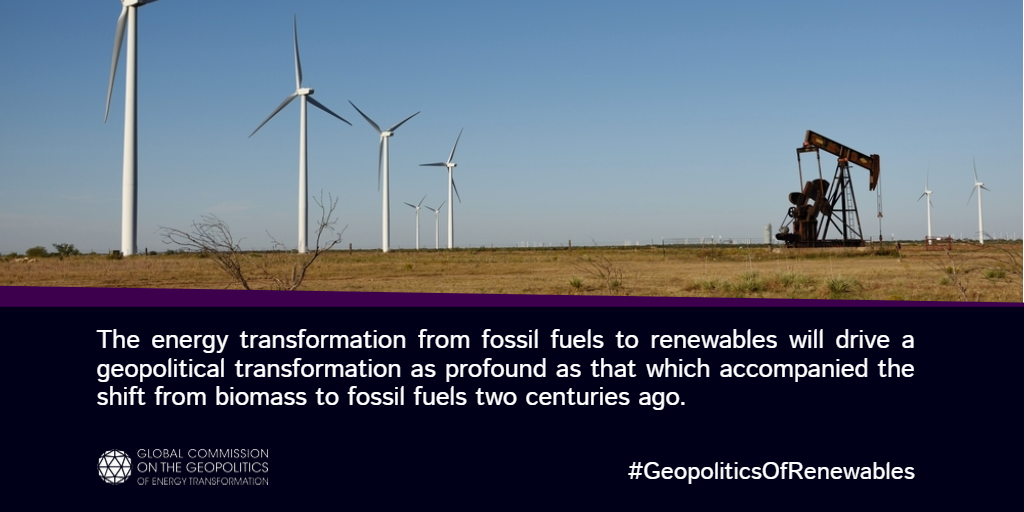 The energy transformation from fossil fuels to renewables will drive a geopolitical transformation as profound as that which accompanied the shift from biomass to fossil fuels two centuries ago.

GLOBAL COMMISSION ON THE GEOPOLITICS OF ENERGY TRANSFORMATION

#GeopoliticsOfRenewables