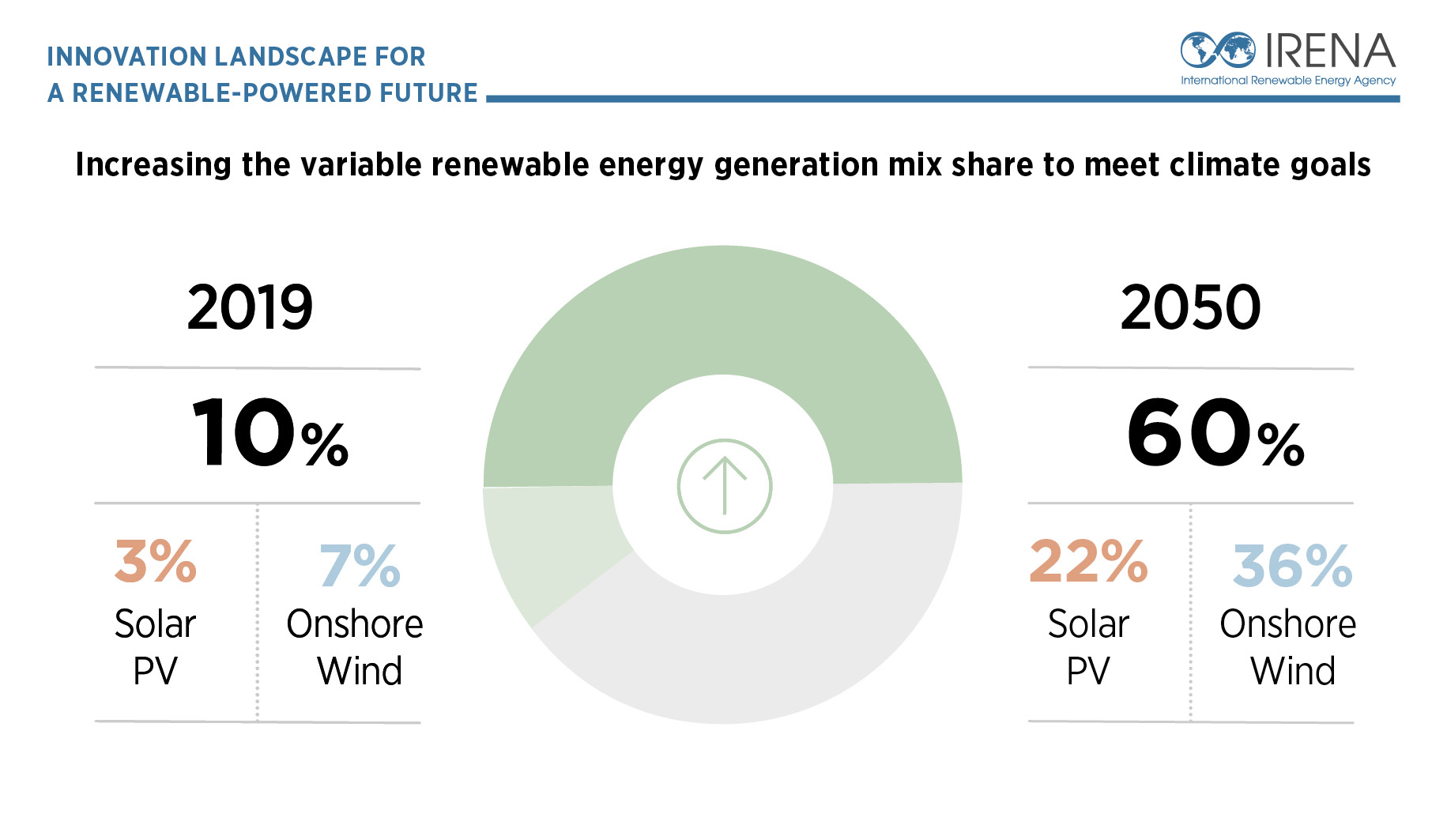 INNOVATION LANDSCAPE FOR
A RENEWABLE-POWERED FUTURE

IRENA
International Renewable Energy Agency

Increasing the variable renewable energy generation mix share to meet climate goals

2019

10%

3%
Solar PV

7%
Onshore Wind

2050

60%

22%
Solar PV

36%
Onshore Wind