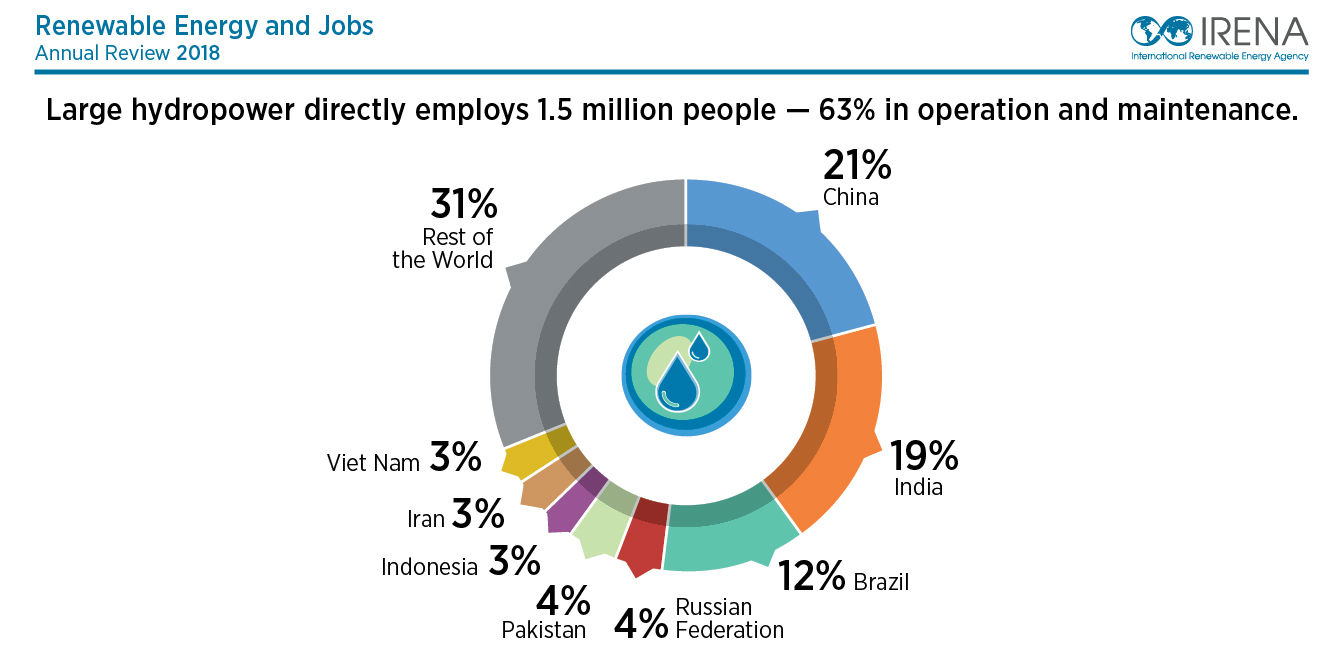 Renewable Energy and Jobs
Annual Review 2018

IRENA
International Renewable Energy Agency

Large hydropower directly employs 1.5 million people — 63% in operation and maintenance.

21%
China

19%
India

12% Brazil

4% Russian Federation

4%
Pakistan

Indonesia 3%

Iran 3%

Viet Nam 3%

31%
Rest of the World