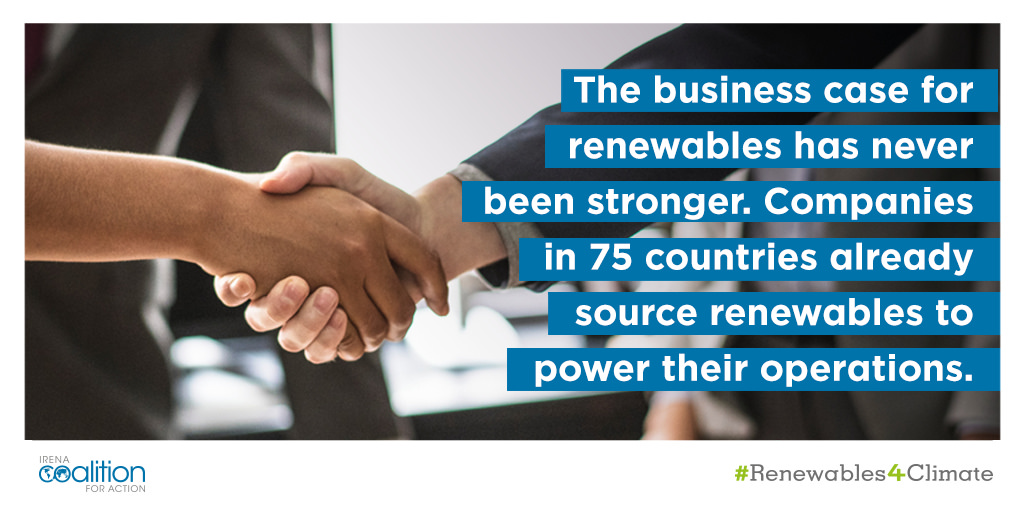 The business case for renewables has never been stronger. Companies in 75 countries already source renewables to power their operations.

IRENA
coalition
FOR ACTION

#Renewables4Climate