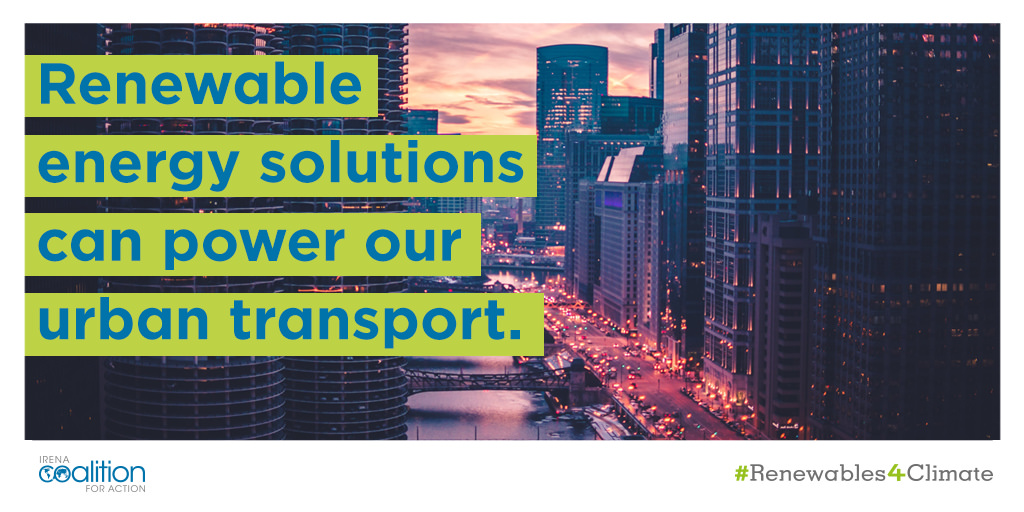 Renewable energy solutions can power our urban transport.

IRENA
coalition
FOR ACTION

#Renewables4Climate