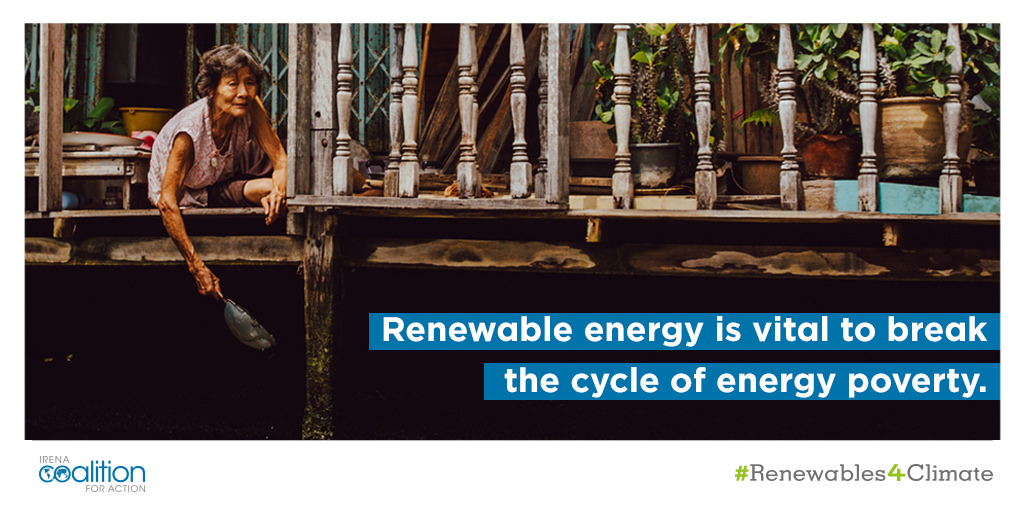 Renewable energy is vital to break the cycle of energy poverty.

IRENA
coalition
FOR ACTION

#Renewables4Climate