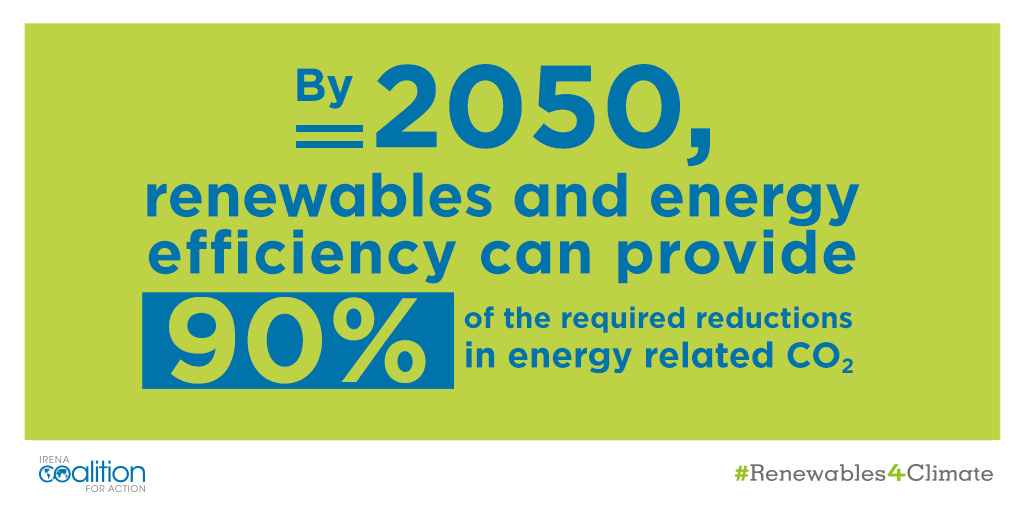 By 2050,
renewables and energy efficiency can provide
90% of the required reductions in energy related $CO_2$

IRENA
coalition
FOR ACTION

#Renewables4Climate