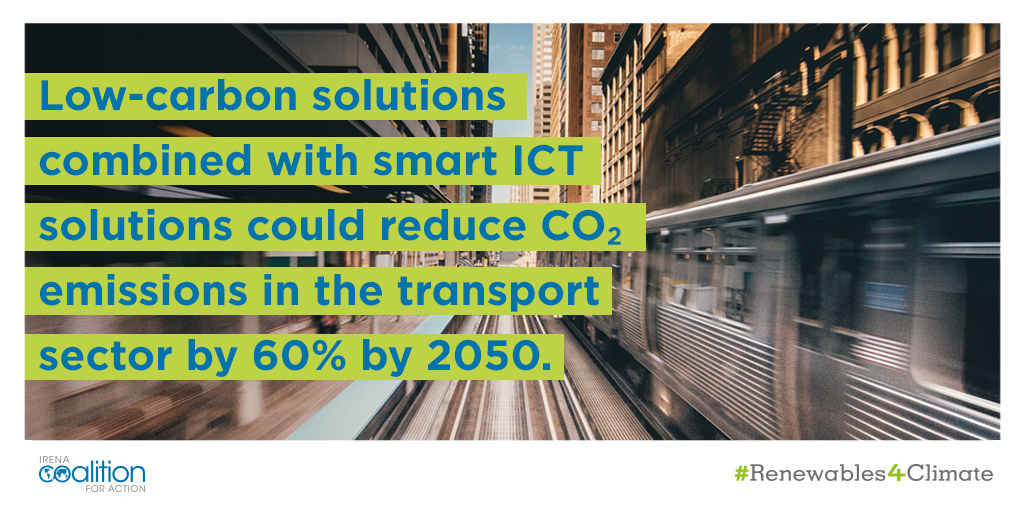 Low-carbon solutions combined with smart ICT solutions could reduce $CO_2$ emissions in the transport sector by 60% by 2050.

IRENA
coalition
FOR ACTION

#Renewables4Climate