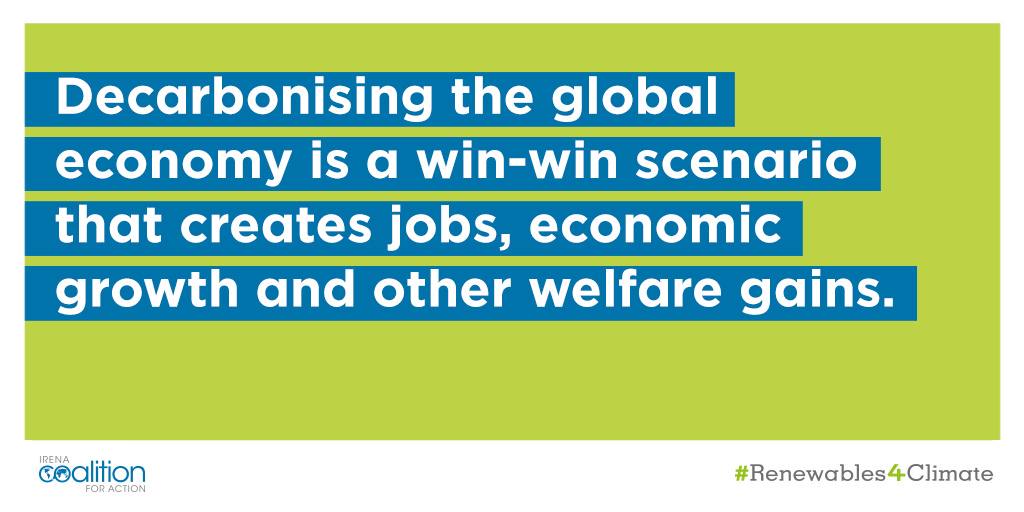 Decarbonising the global economy is a win-win scenario that creates jobs, economic growth and other welfare gains.

IRENA
coalition
FOR ACTION

#Renewables4Climate