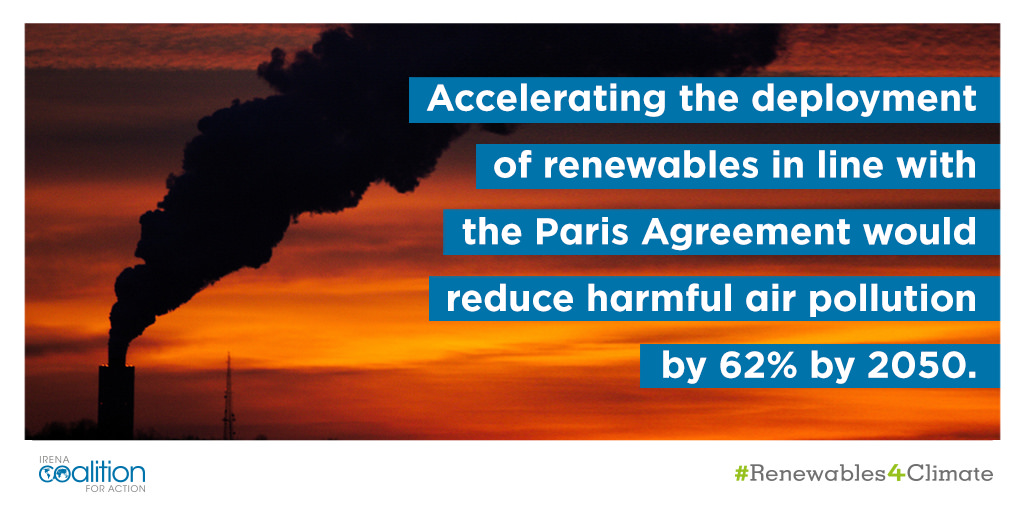 Accelerating the deployment of renewables in line with the Paris Agreement would reduce harmful air pollution by 62% by 2050.

IRENA
coalition
FOR ACTION

#Renewables4Climate