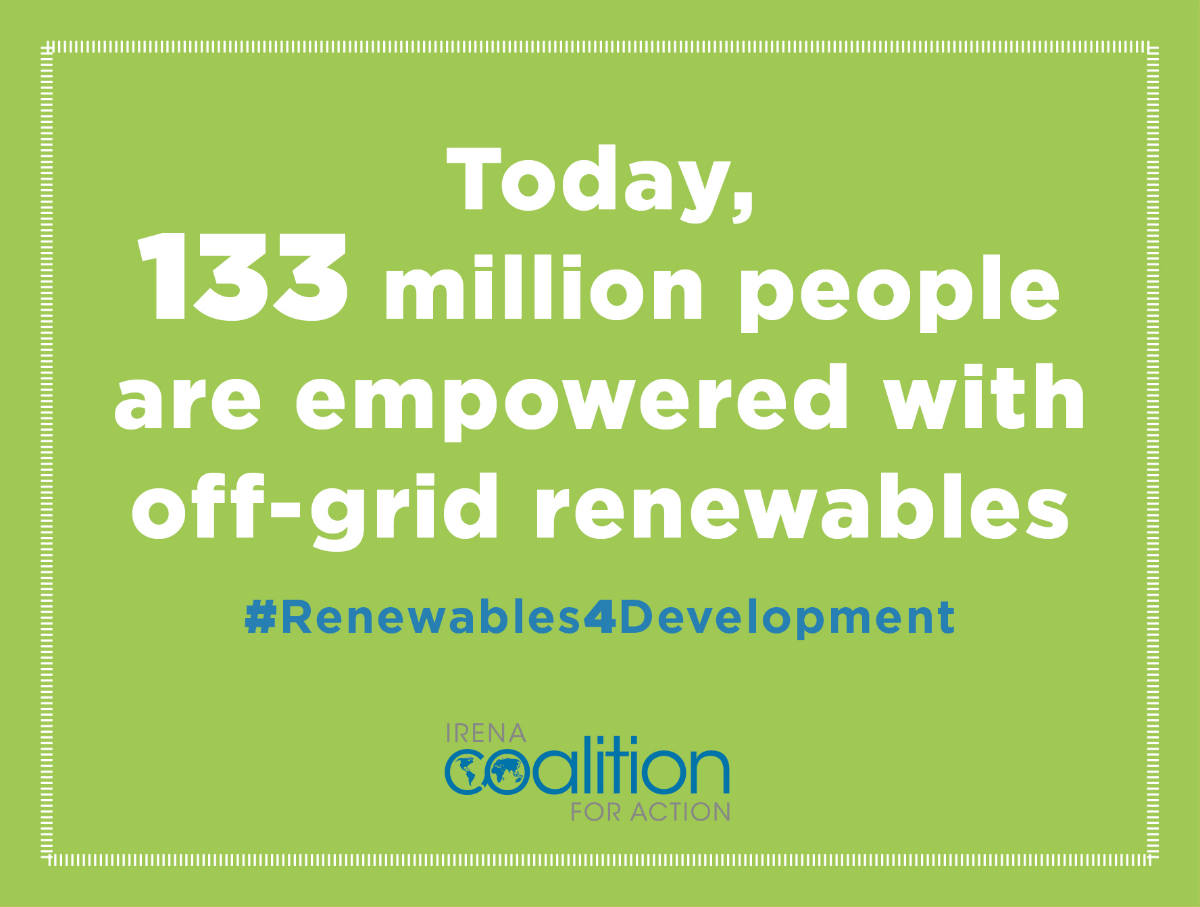 Today,
133 million people are empowered with off-grid renewables

#Renewables4Development

IRENA
coalition
FOR ACTION