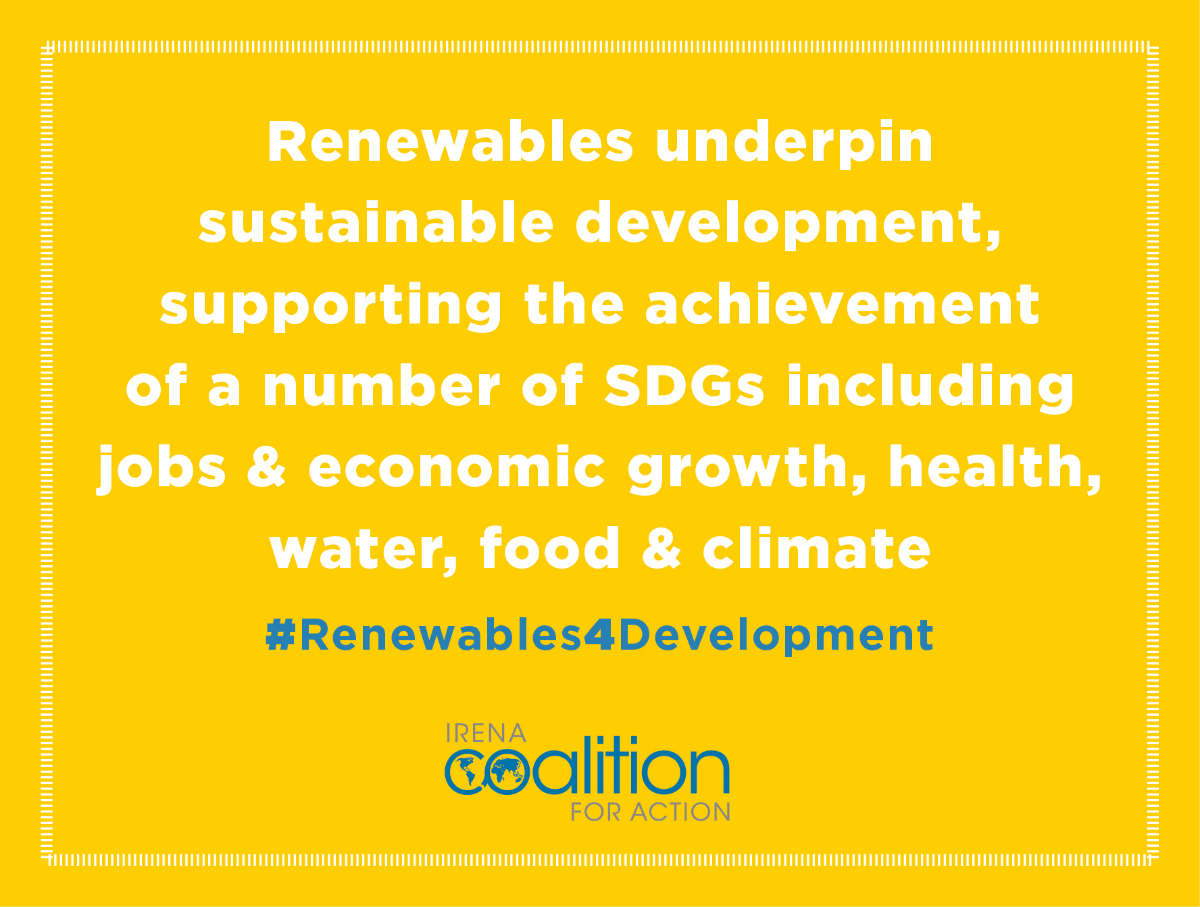 Renewables underpin sustainable development, supporting the achievement of a number of SDGs including jobs & economic growth, health, water, food & climate

#Renewables4Development

IRENA
coalition
FOR ACTION