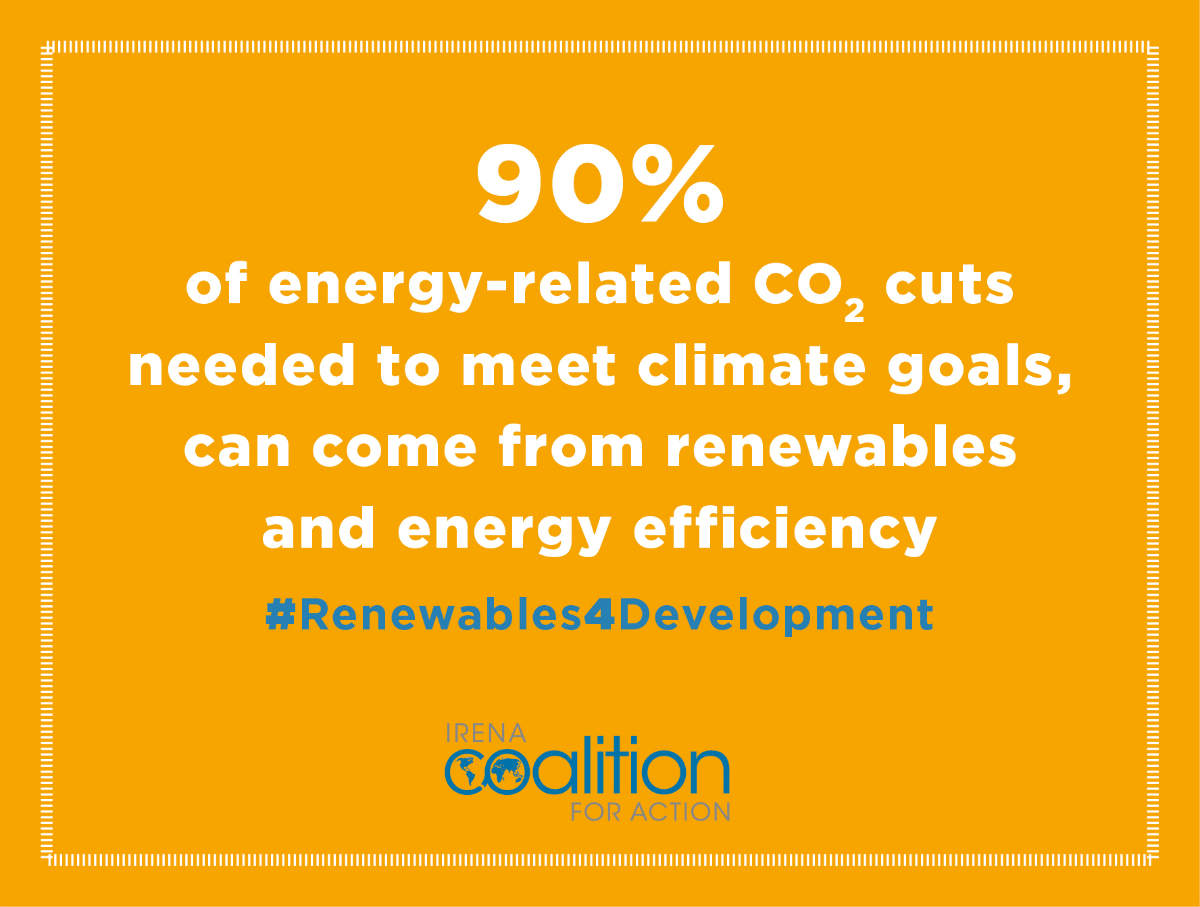 90%

of energy-related $CO_2$ cuts needed to meet climate goals, can come from renewables and energy efficiency

#Renewables4Development

IRENA
coalition
FOR ACTION