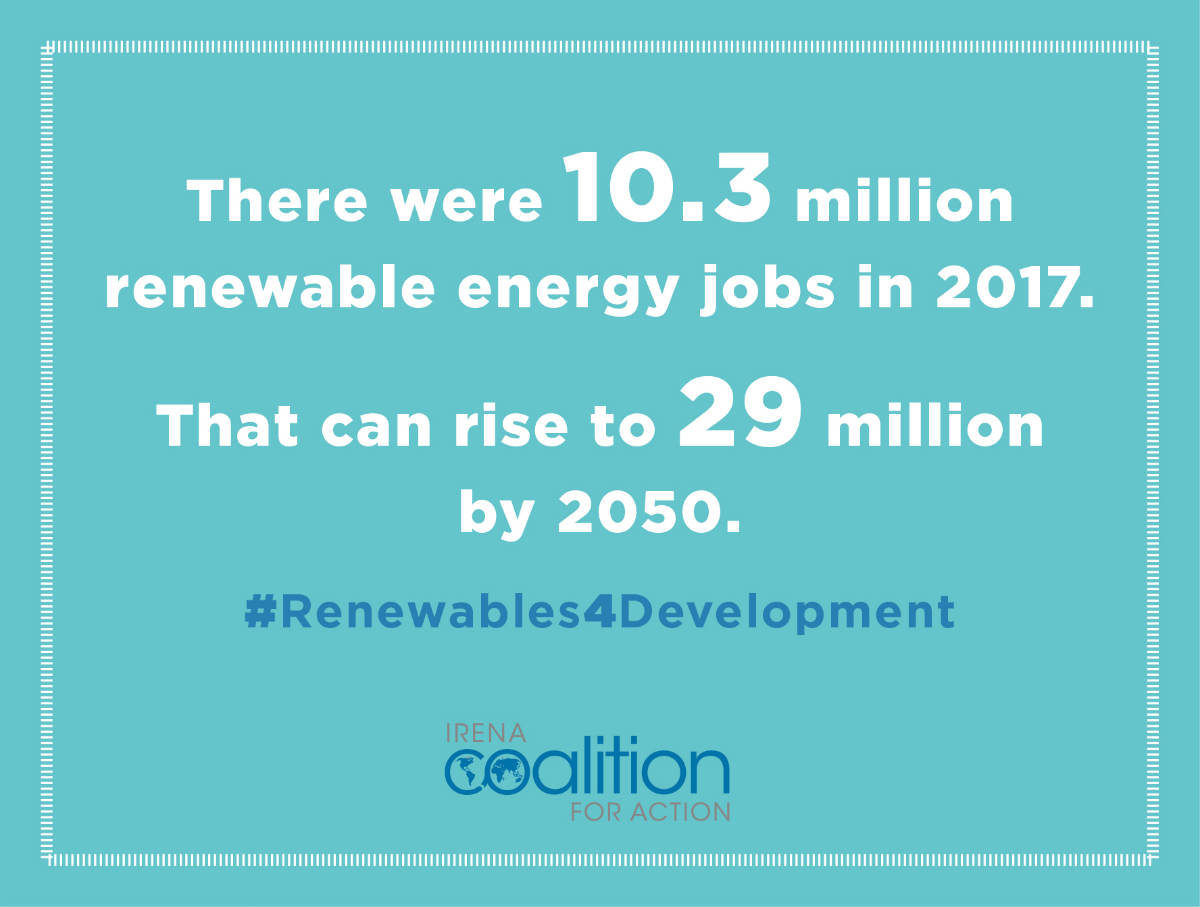 There were 10.3 million renewable energy jobs in 2017.

That can rise to 29 million by 2050.

#Renewables4Development

IRENA
coalition
FOR ACTION