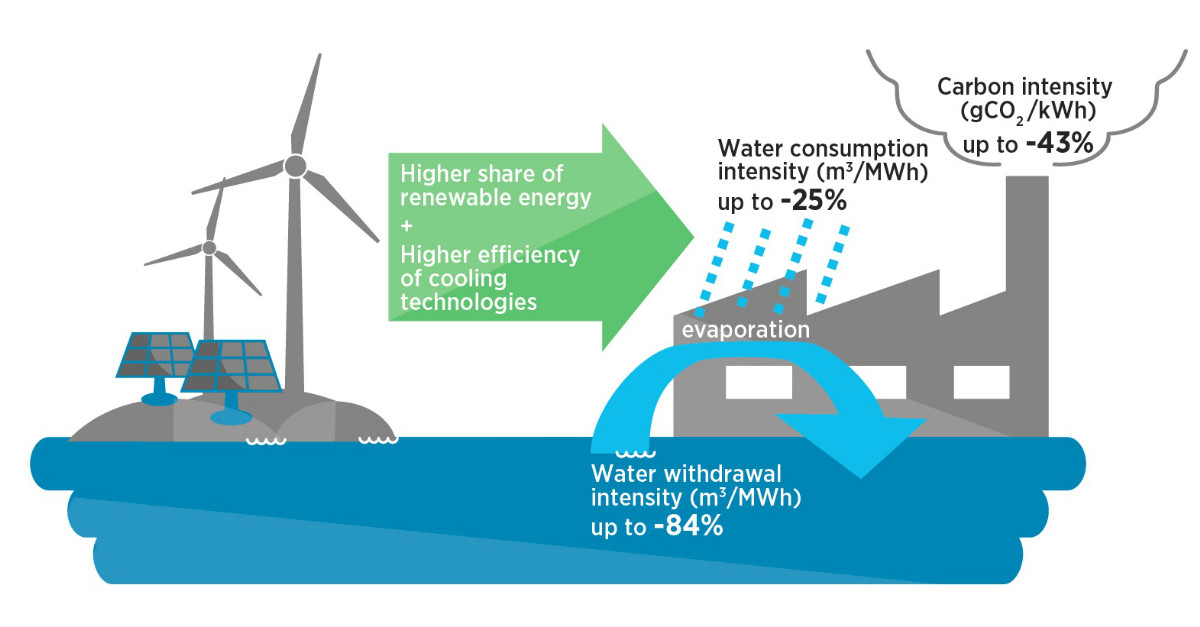 Higher share of renewable energy
+
Higher efficiency of cooling technologies

Water consumption intensity ($m^3$/MWh) up to **-25%**

Carbon intensity ($gCO_2$/kWh) up to **-43%**

evaporation

Water withdrawal intensity ($m^3$/MWh) up to **-84%**