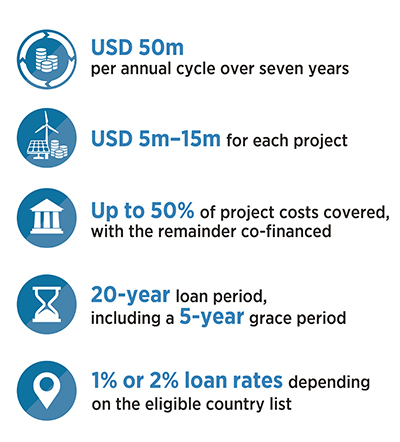 USD 50m
per annual cycle over seven years

USD 5m–15m for each project

Up to 50% of project costs covered, with the remainder co-financed

20-year loan period, including a 5-year grace period

1% or 2% loan rates depending on the eligible country list